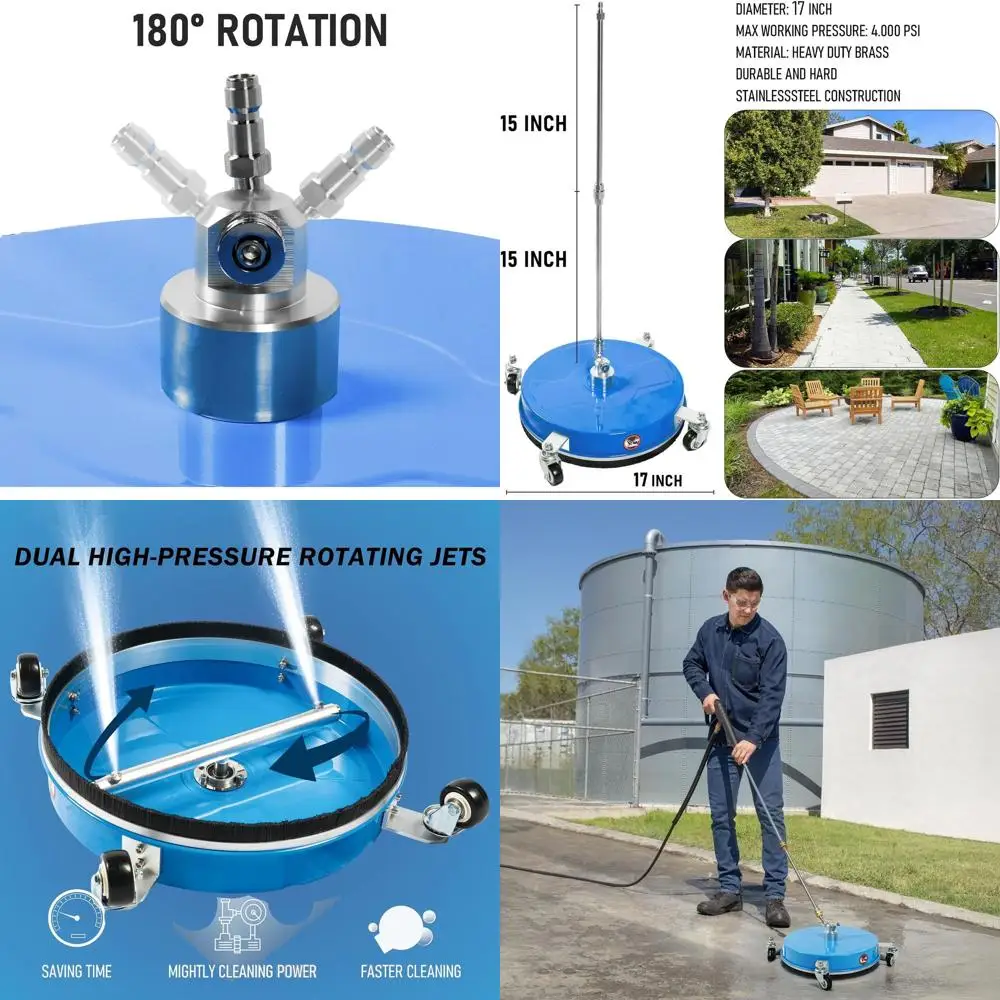 180° ROTATION

15 INCH

15 INCH

17 INCH

DIAMETER: 17 INCH
MAX WORKING PRESSURE: 4.000 PSI
MATERIAL: HEAVY DUTY BRASS
DURABLE AND HARD
STAINLESSSTEEL CONSTRUCTION

DUAL HIGH-PRESSURE ROTATING JETS

SAVING TIME

MIGHTLY CLEANING POWER

FASTER CLEANING