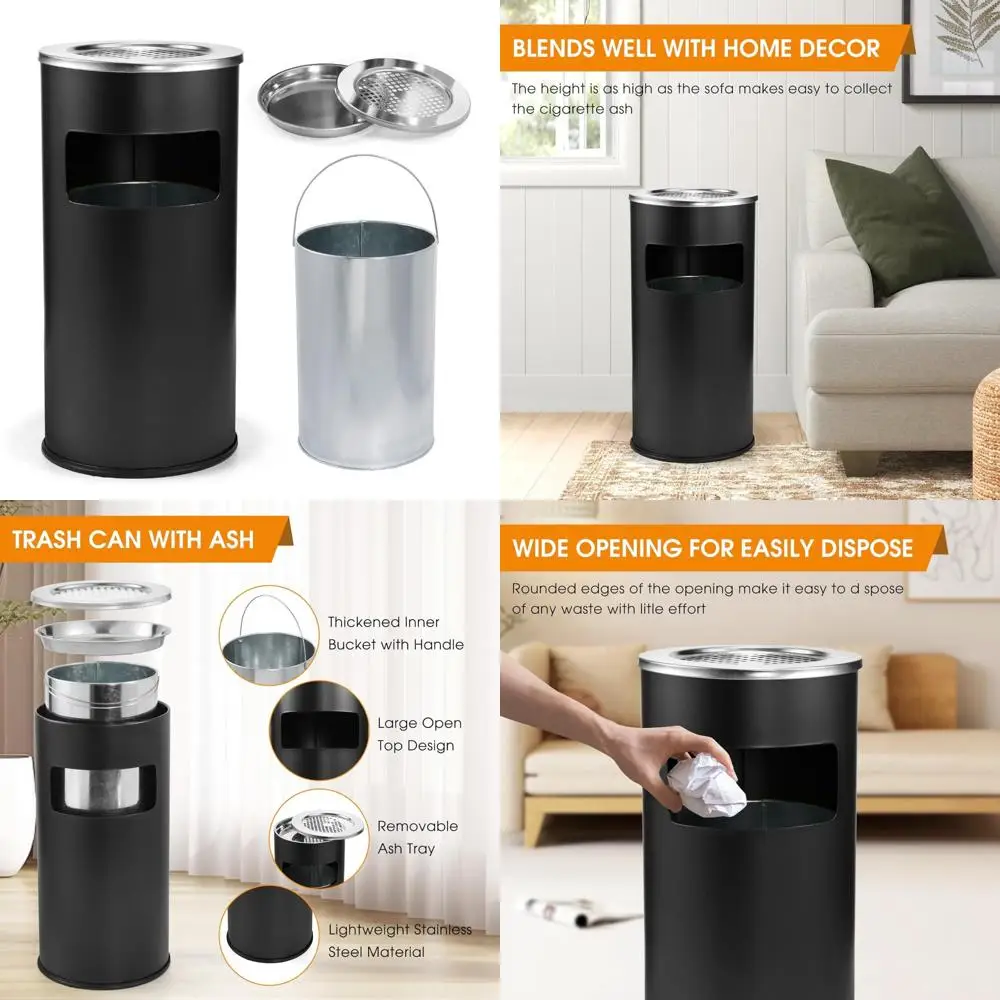 BLENDS WELL WITH HOME DECOR

The height is as high as the sofa makes easy to collect the cigarette ash

TRASH CAN WITH ASH

Thickened Inner Bucket with Handle

Large Open Top Design

Removable Ash Tray

Lightweight Stainless Steel Material

WIDE OPENING FOR EASILY DISPOSE

Rounded edges of the opening make it easy to d spose of any waste with litle effort