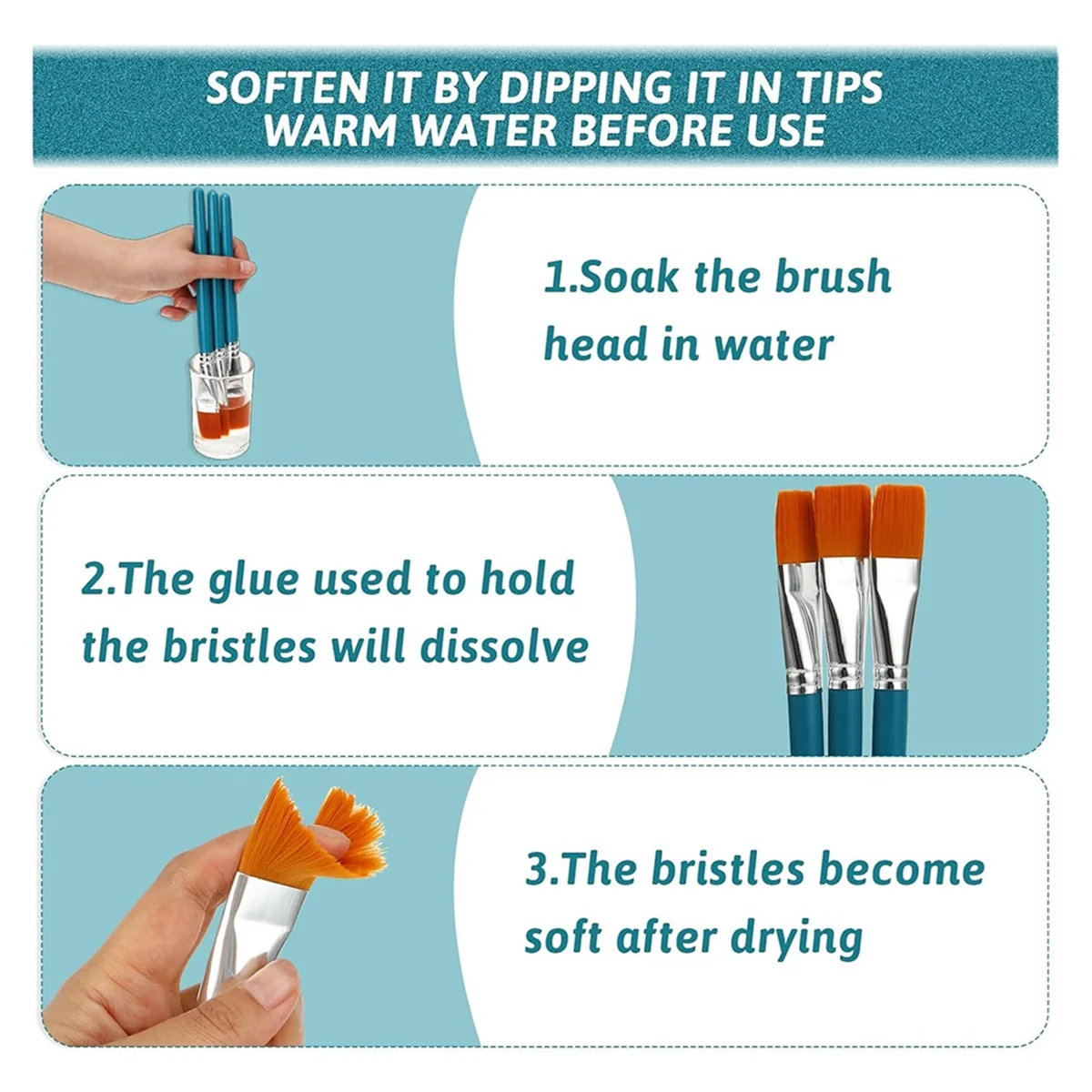 SOFTEN IT BY DIPPING IT IN TIPS
WARM WATER BEFORE USE

1.Soak the brush head in water

2.The glue used to hold the bristles will dissolve

3.The bristles become soft after drying