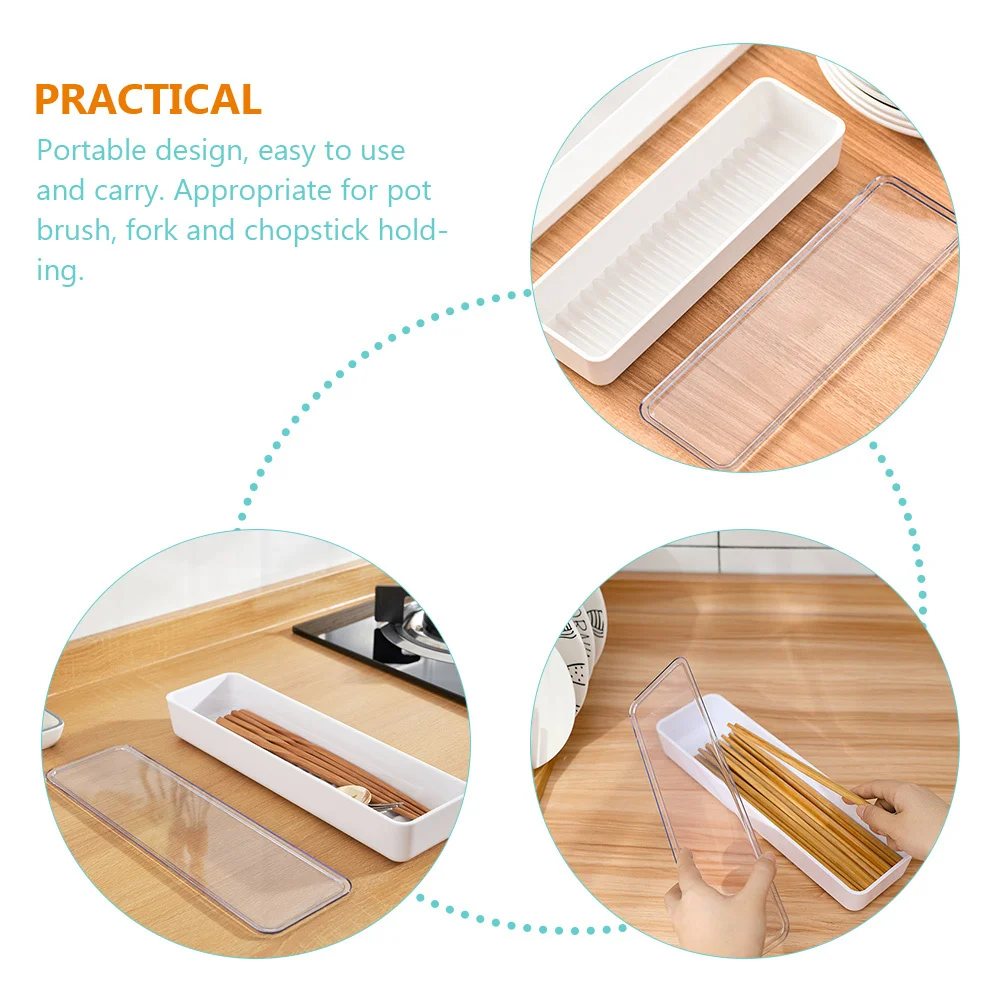 PRACTICAL

Portable design, easy to use and carry. Appropriate for pot brush, fork and chopstick holding.