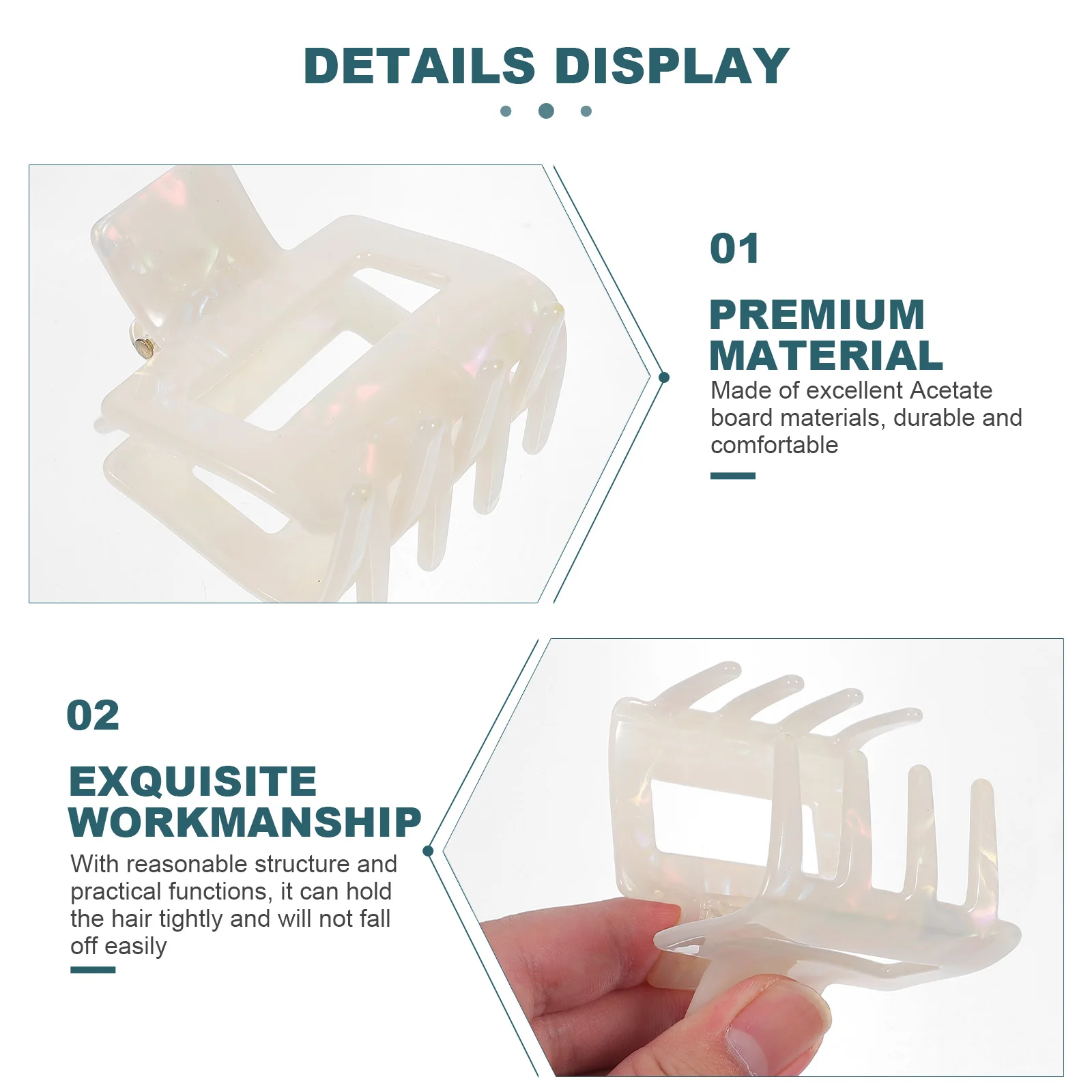 DETAILS DISPLAY

01

PREMIUM MATERIAL

Made of excellent Acetate board materials, durable and comfortable

02

EXQUISITE WORKMANSHIP

With reasonable structure and practical functions, it can hold the hair tightly and will not fall off easily