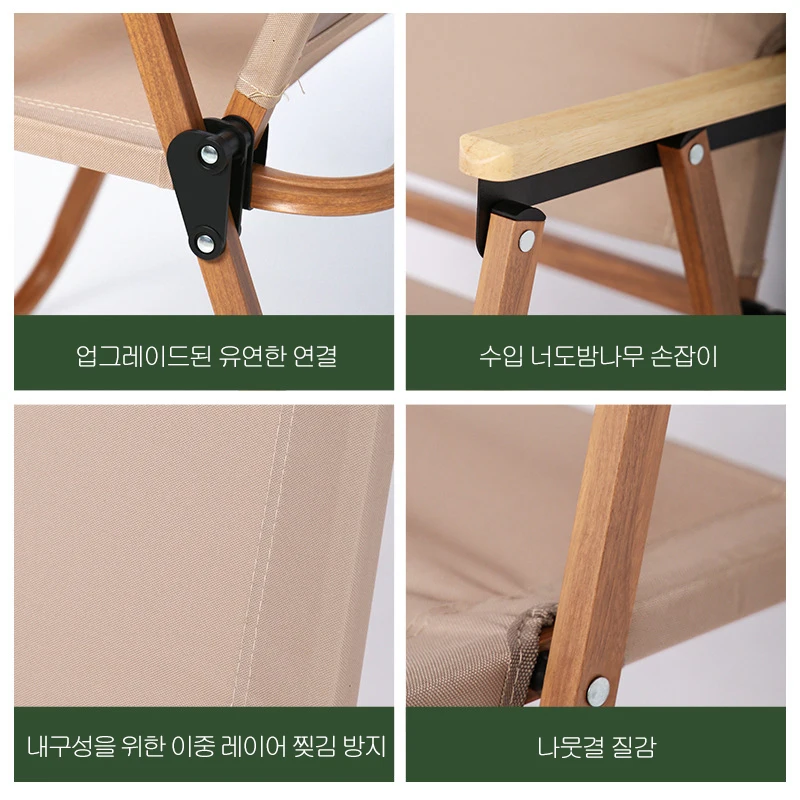 업그레이드된 유연한 연결

수입 너도밤나무 손잡이

내구성을 위한 이중 레이어 찢김 방지

나뭇결 질감