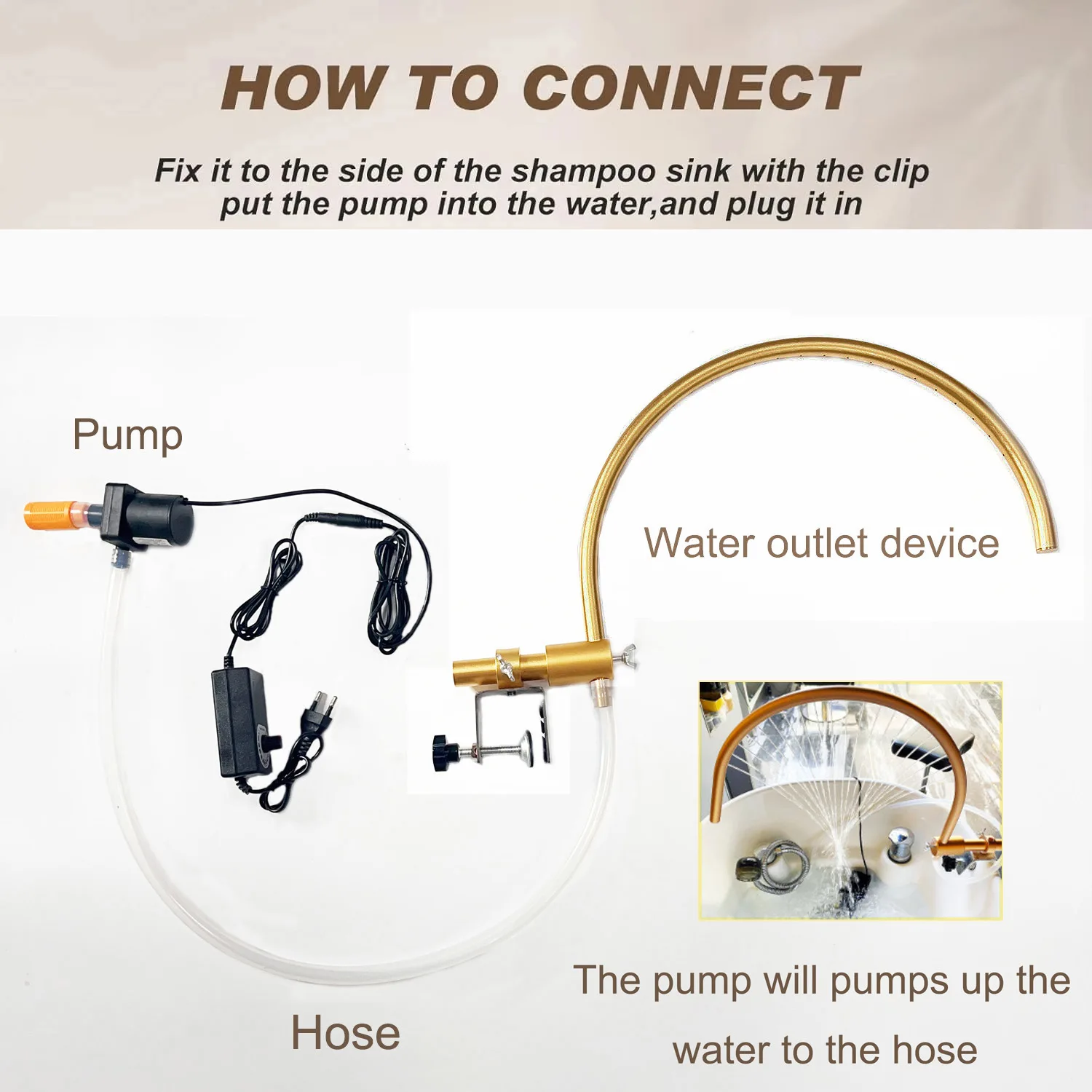 HOW TO CONNECT

Fix it to the side of the shampoo sink with the clip put the pump into the water,and plug it in

Pump

Water outlet device

Hose

The pump will pumps up the water to the hose