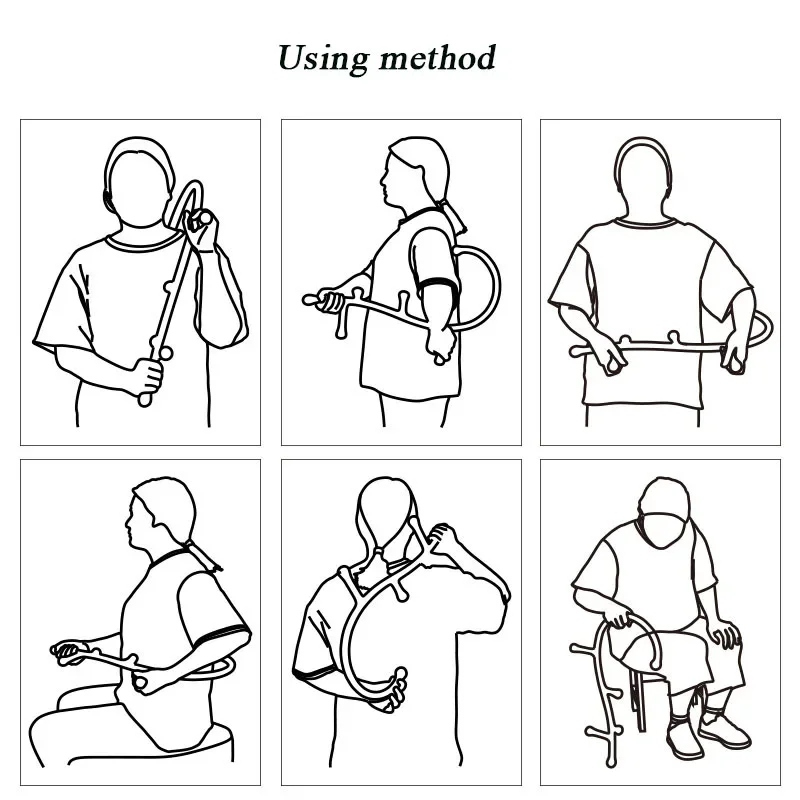 Using method