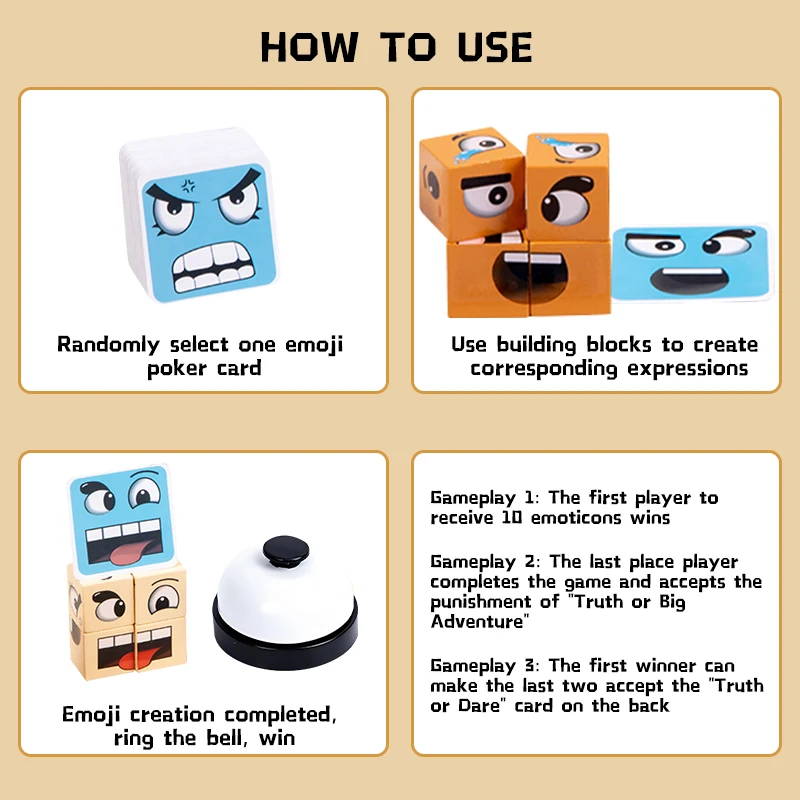 HOW TO USE

Randomly select one emoji poker card

Use building blocks to create corresponding expressions

Emoji creation completed, ring the bell, win

Gameplay 1: The first player to receive 10 emoticons wins

Gameplay 2: The last place player completes the game and accepts the punishment of "Truth or Big Adventure"

Gameplay 3: The first winner can make the last two accept the "Truth or Dare" card on the back