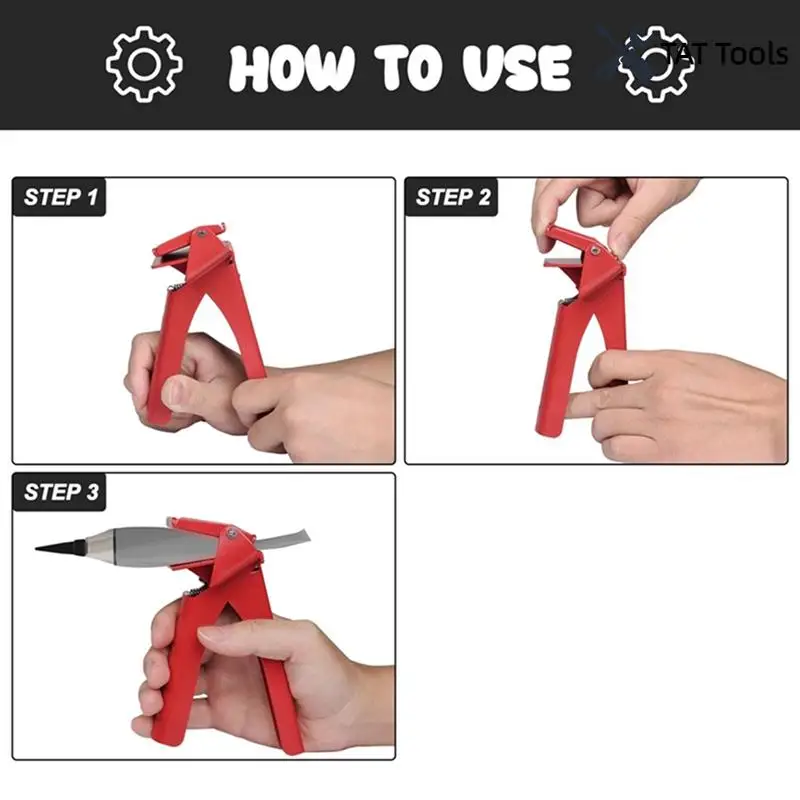 HOW TO USE

TAT Tools

STEP 1

STEP 2

STEP 3