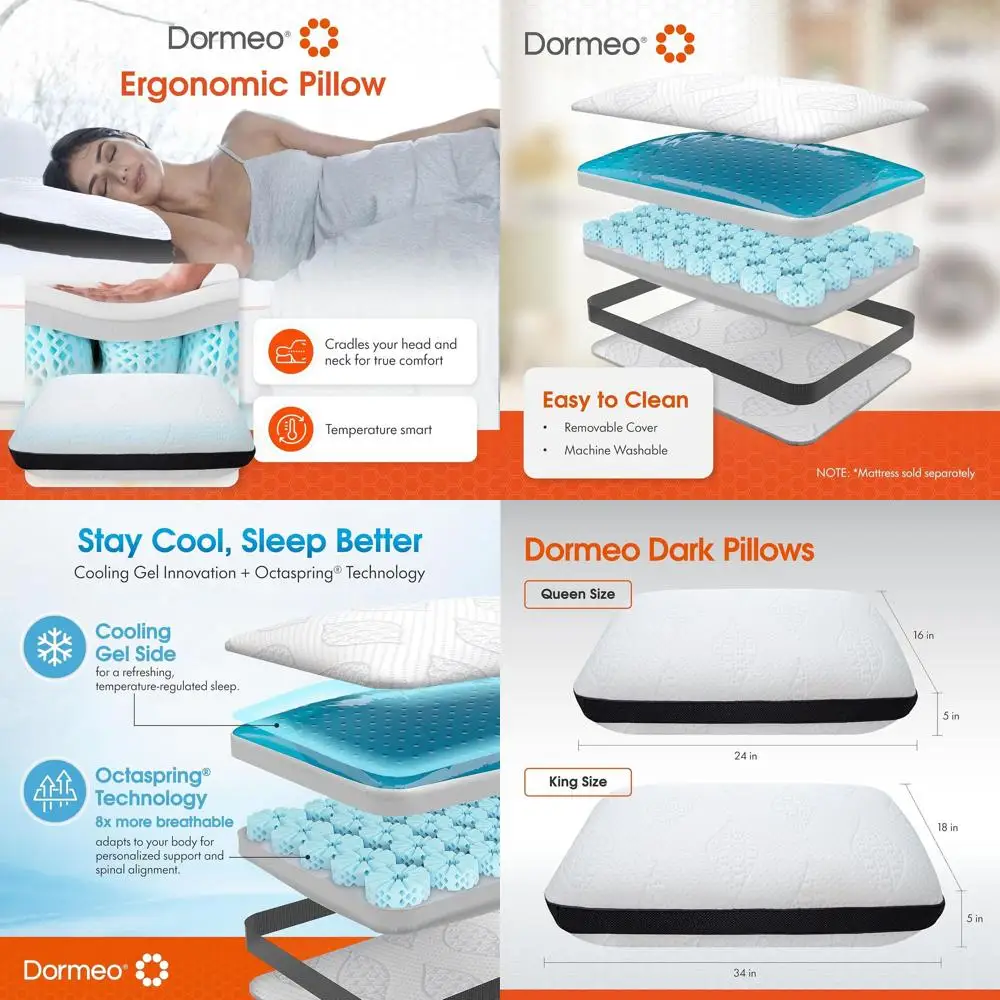 Dormeo®

Ergonomic Pillow

Cradles your head and neck for true comfort

Temperature smart

Dormeo®

Easy to Clean

• Removable Cover
• Machine Washable

NOTE: *Mattress sold separately

Stay Cool, Sleep Better

Cooling Gel Innovation + Octaspring® Technology

Cooling Gel Side
for a refreshing, temperature-regulated sleep.

Octaspring® Technology
8x more breathable
adapts to your body for personalized support and spinal alignment.

Dormeo®

Dormeo Dark Pillows

Queen Size

16 in

5 in

24 in

King Size

18 in

5 in

34 in