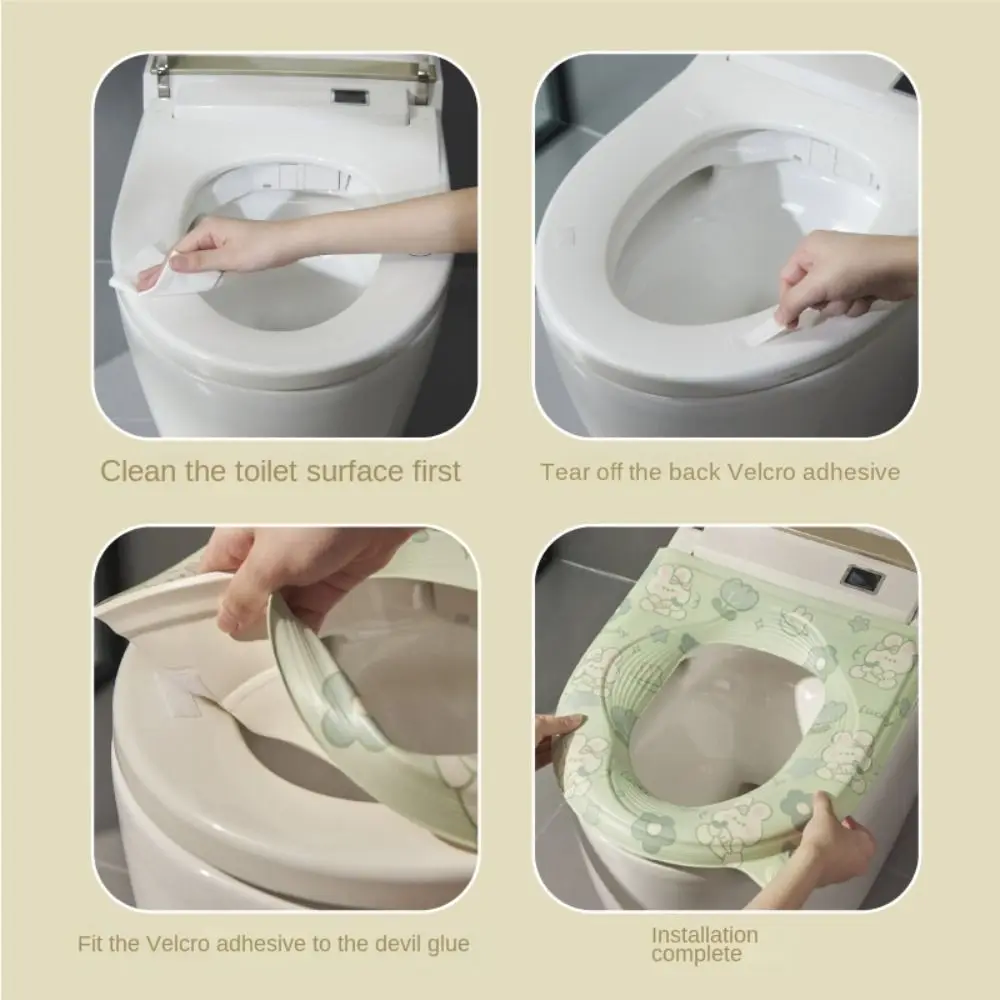 Clean the toilet surface first

Tear off the back Velcro adhesive

Fit the Velcro adhesive to the devil glue

Installation complete