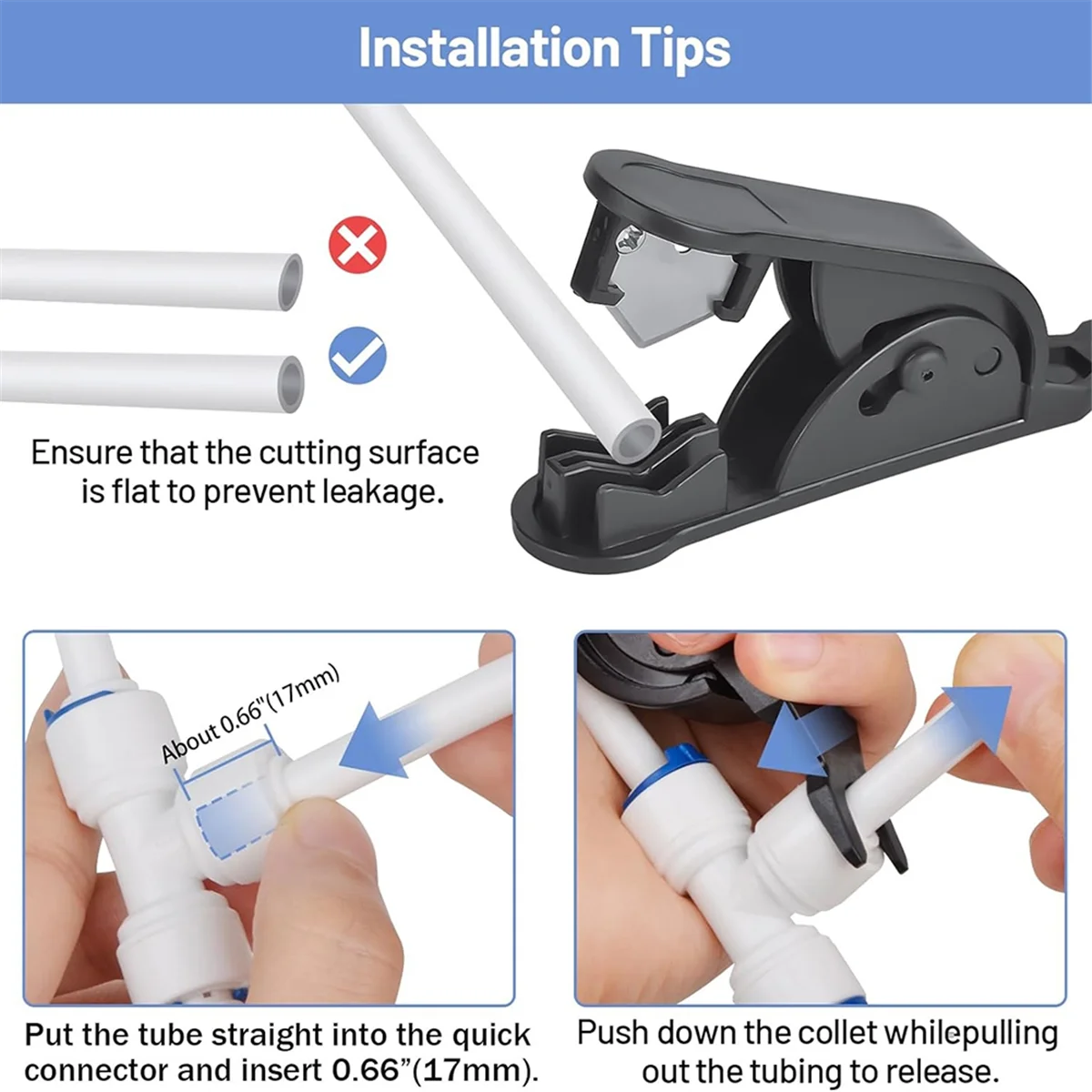 Installation Tips

Ensure that the cutting surface is flat to prevent leakage.

About 0.66"(17mm)

Put the tube straight into the quick connector and insert 0.66"(17mm).

Push down the collet whilepulling out the tubing to release.