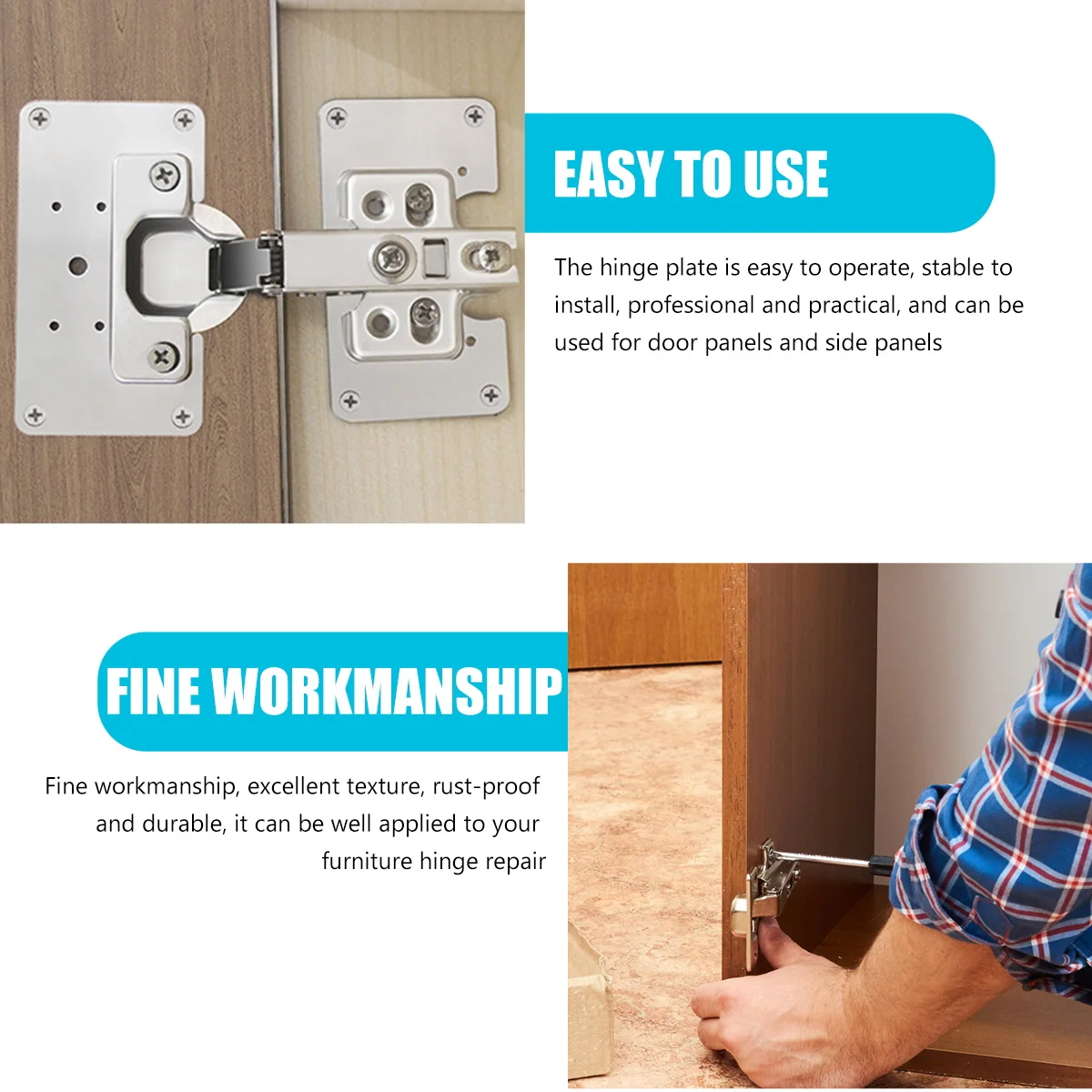 EASY TO USE

The hinge plate is easy to operate, stable to install, professional and practical, and can be used for door panels and side panels

FINE WORKMANSHIP

Fine workmanship, excellent texture, rust-proof and durable, it can be well applied to your furniture hinge repair