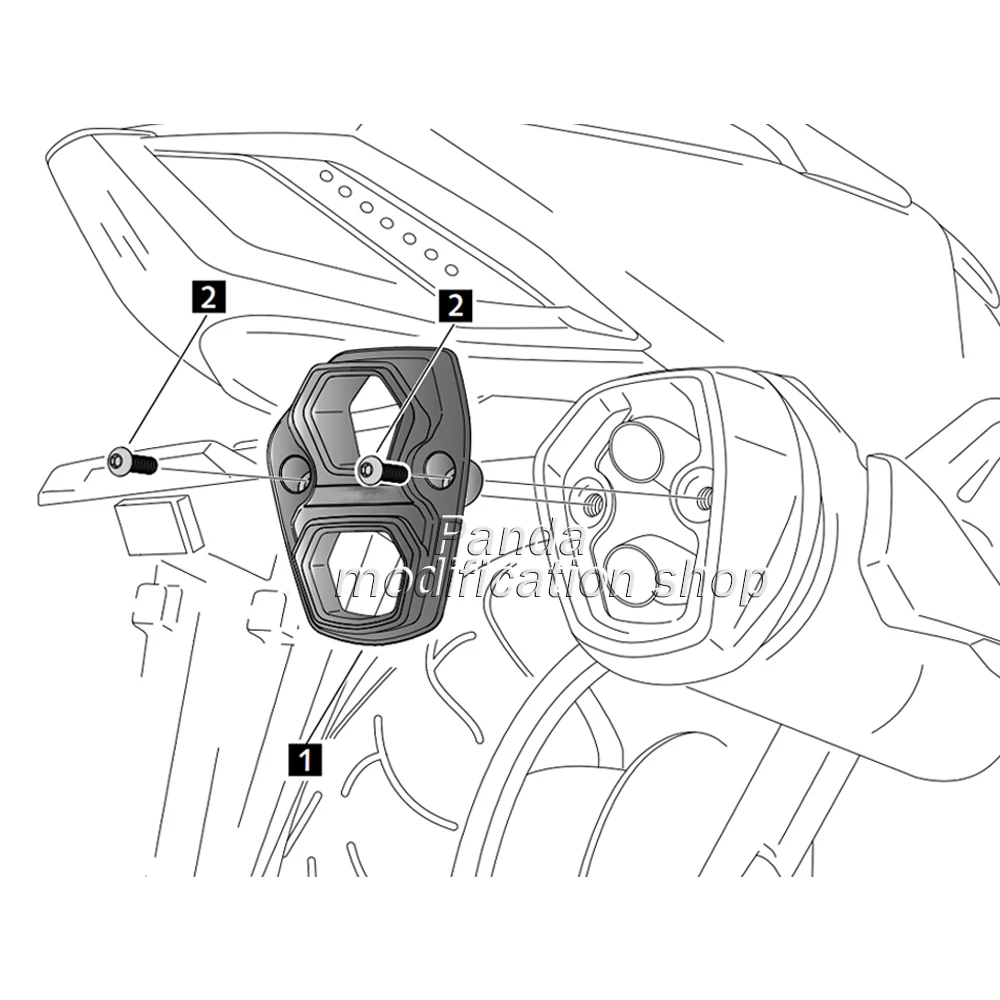 2
2
Panda
modification shop
1