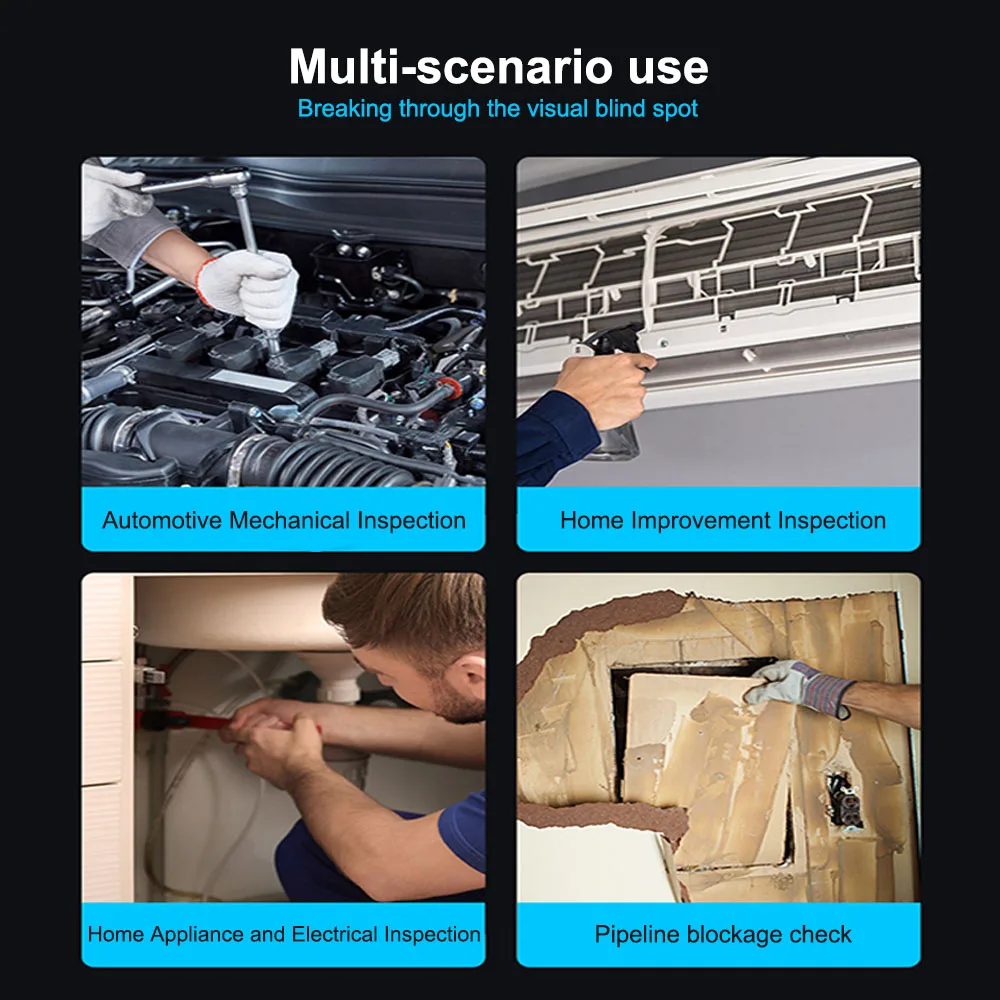 Multi-scenario use
Breaking through the visual blind spot

Automotive Mechanical Inspection

Home Improvement Inspection

Home Appliance and Electrical Inspection

Pipeline blockage check