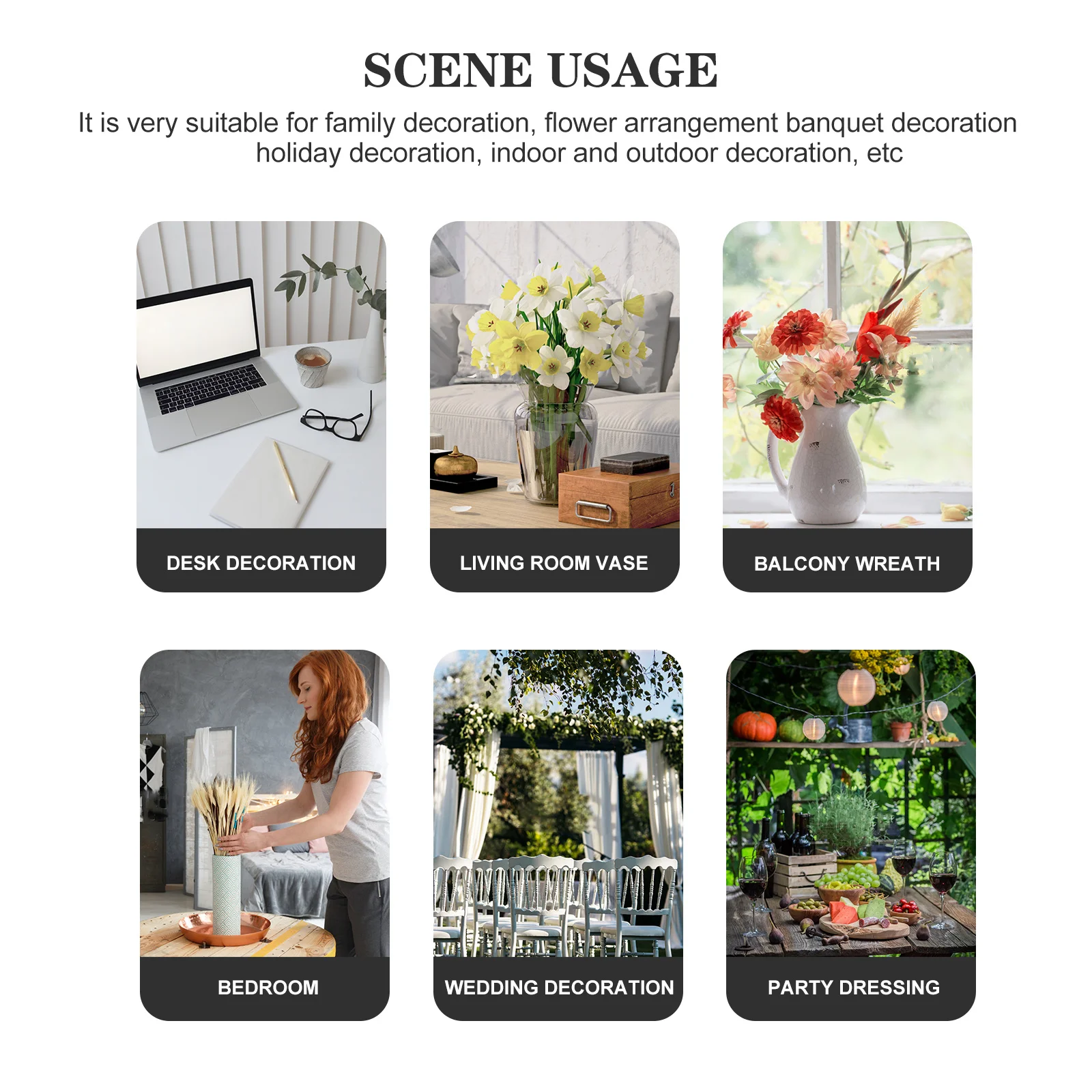 SCENE USAGE

It is very suitable for family decoration, flower arrangement banquet decoration holiday decoration, indoor and outdoor decoration, etc

DESK DECORATION

LIVING ROOM VASE

BALCONY WREATH

BEDROOM

WEDDING DECORATION

PARTY DRESSING