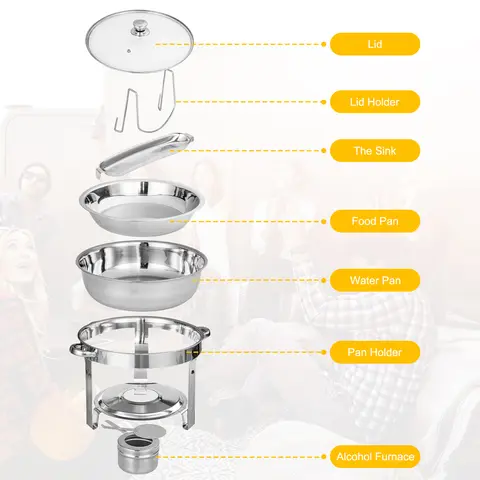 Lid

Lid Holder

The Sink

Food Pan

Water Pan

Pan Holder

Alcohol Furnace