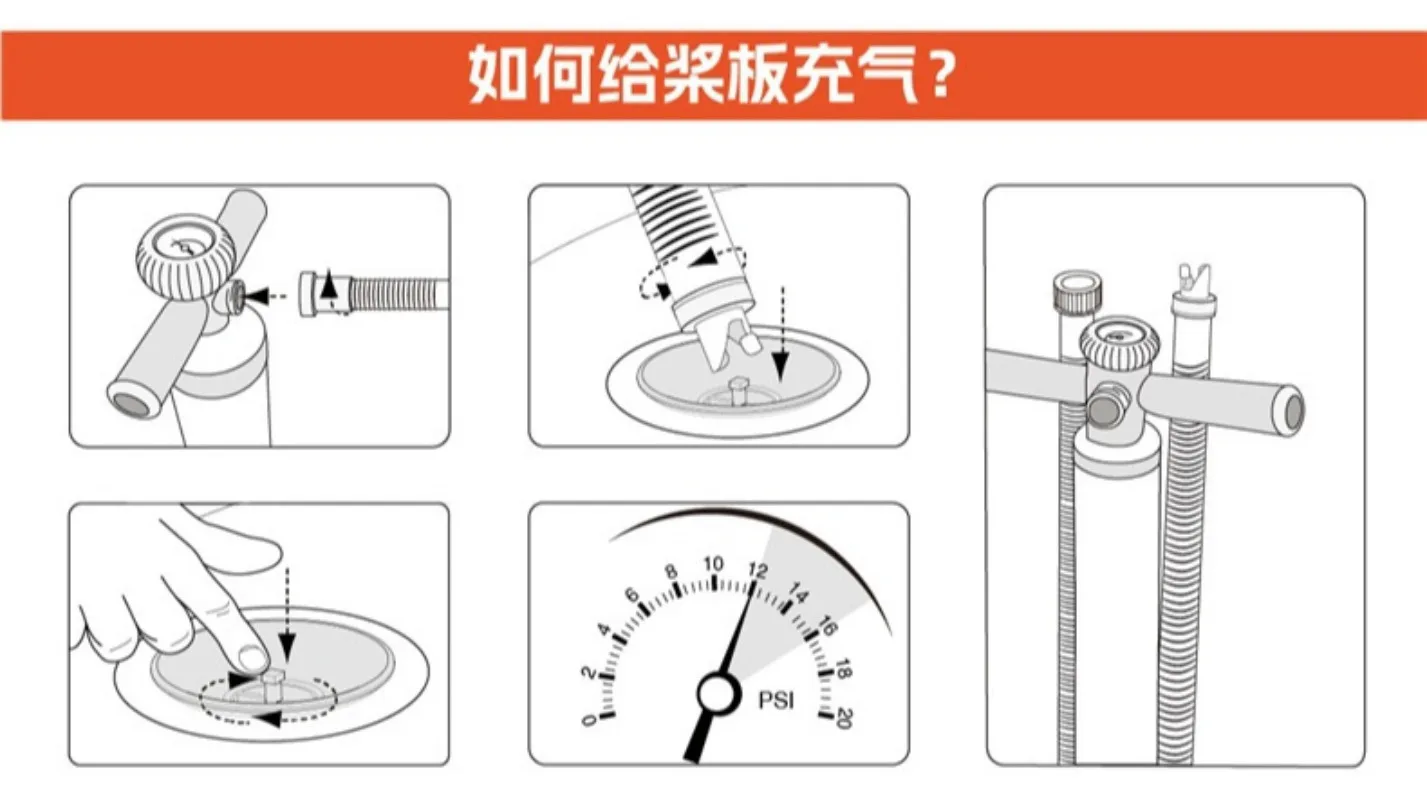 如何给桨板充气？

0
2
4
6
8
10
12
14
16
18
20
PSI