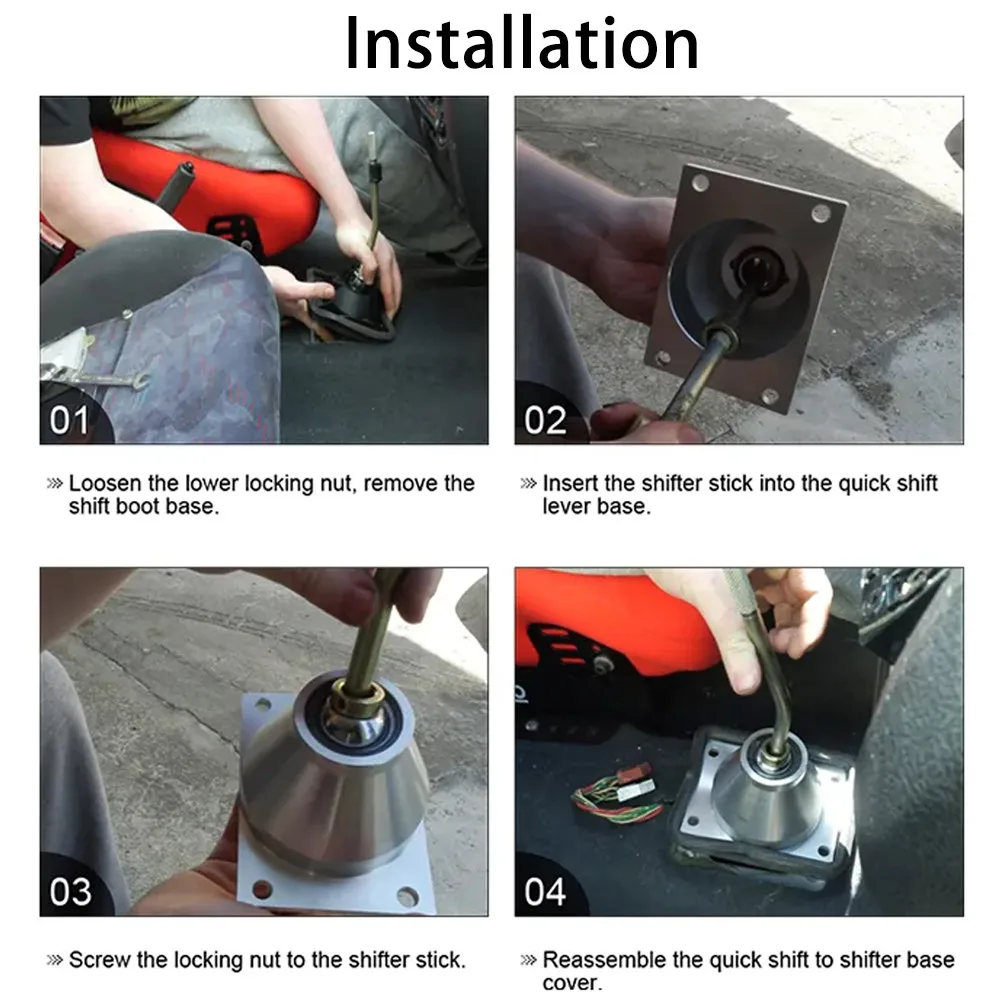 Installation

01

» Loosen the lower locking nut, remove the shift boot base.

02

» Insert the shifter stick into the quick shift lever base.

03

» Screw the locking nut to the shifter stick.

04

» Reassemble the quick shift to shifter base cover.