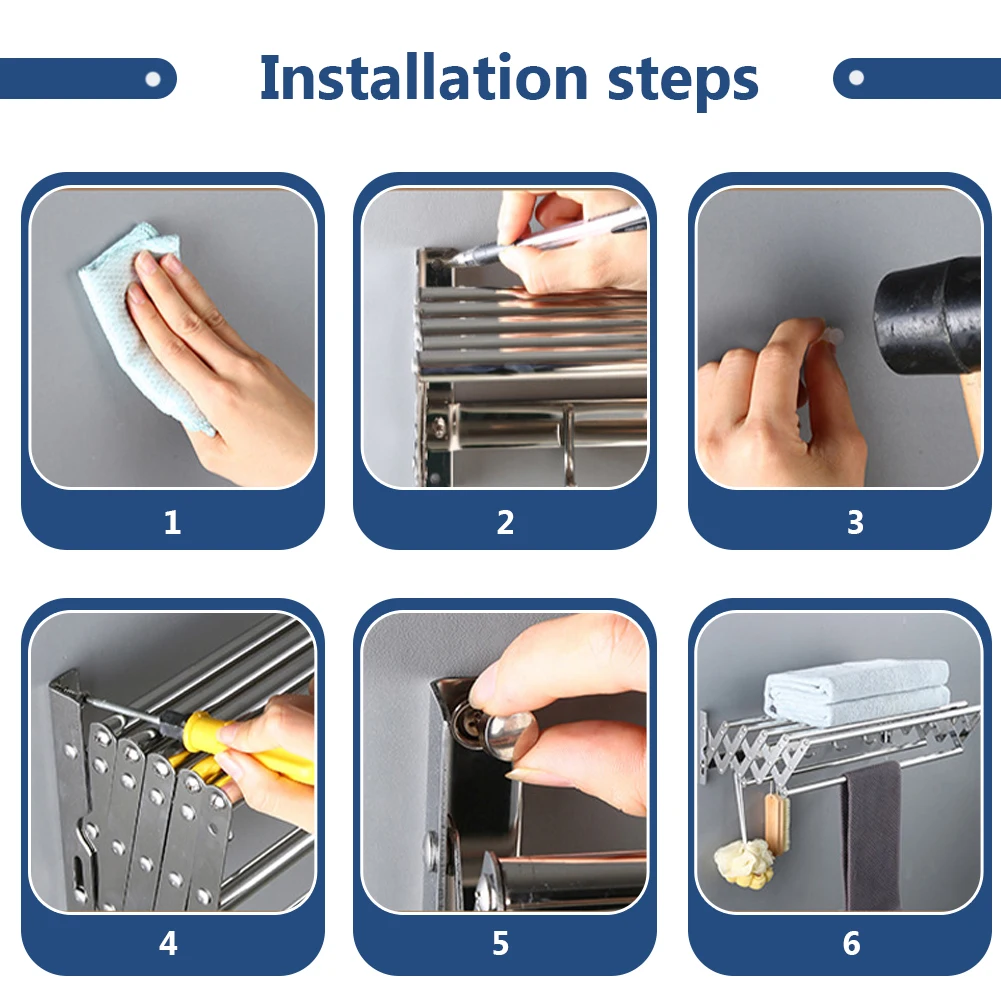 Installation steps

1

2

3

4

5

6