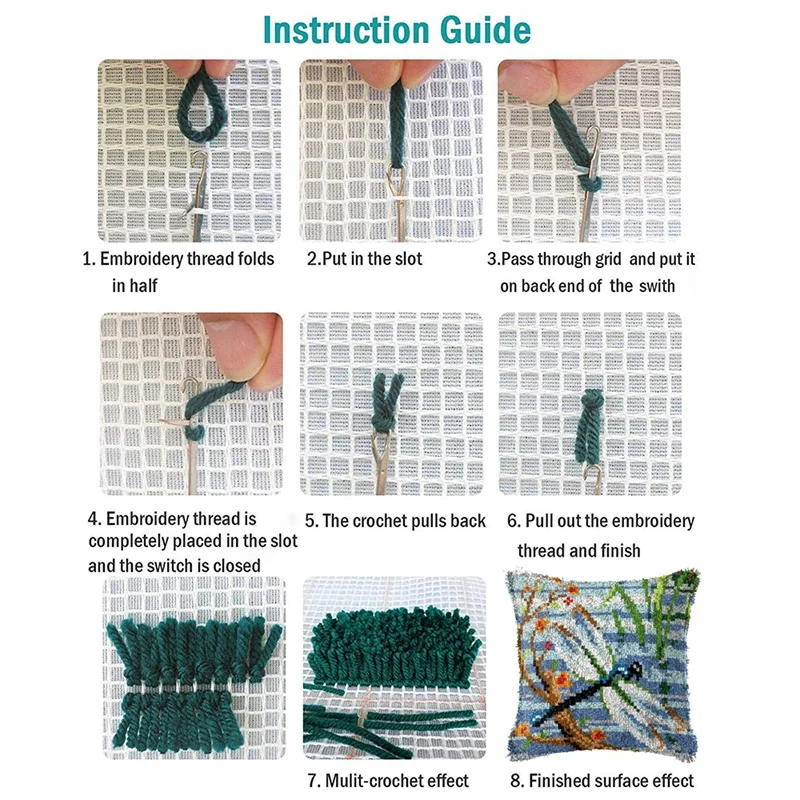 Instruction Guide

1. Embroidery thread folds in half

2.Put in the slot

3.Pass through grid and put it on back end of the swith

4. Embroidery thread is completely placed in the slot and the switch is closed

5. The crochet pulls back

6. Pull out the embroidery thread and finish

7. Mulit-crochet effect

8. Finished surface effect