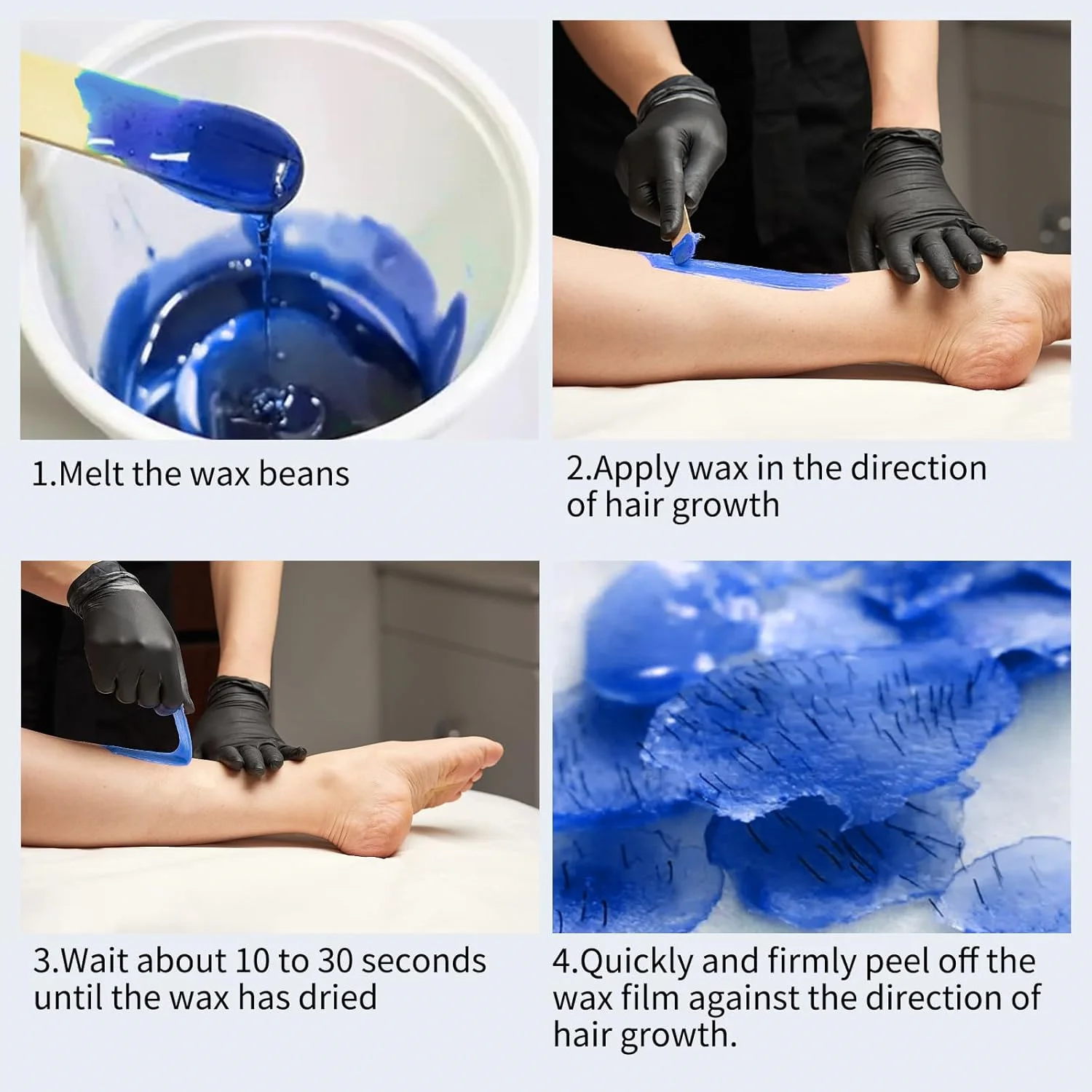 1.Melt the wax beans

2.Apply wax in the direction of hair growth

3.Wait about 10 to 30 seconds until the wax has dried

4.Quickly and firmly peel off the wax film against the direction of hair growth.