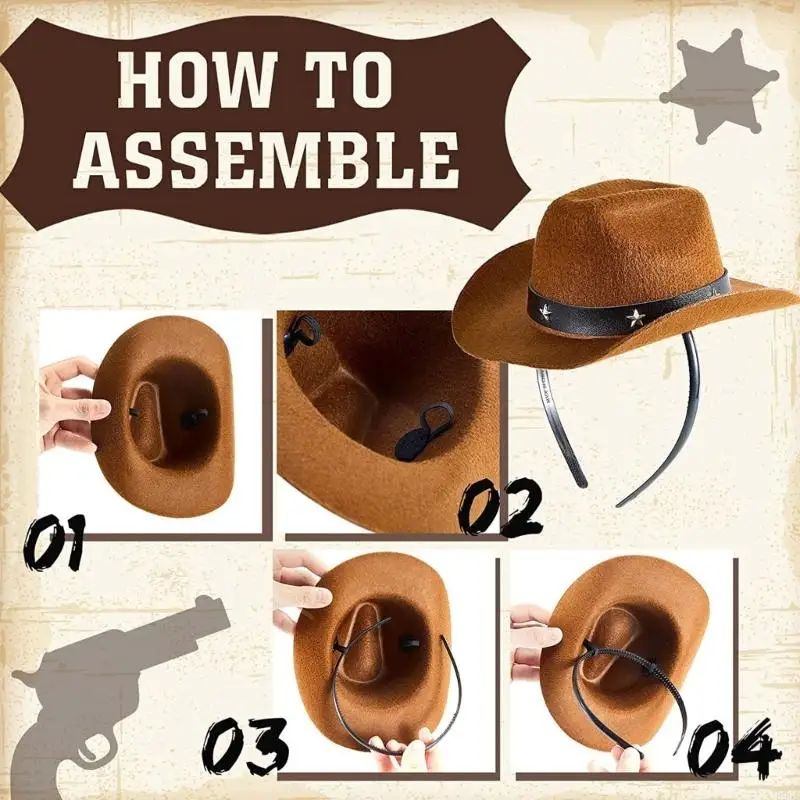 HOW TO ASSEMBLE

01

02

03

04