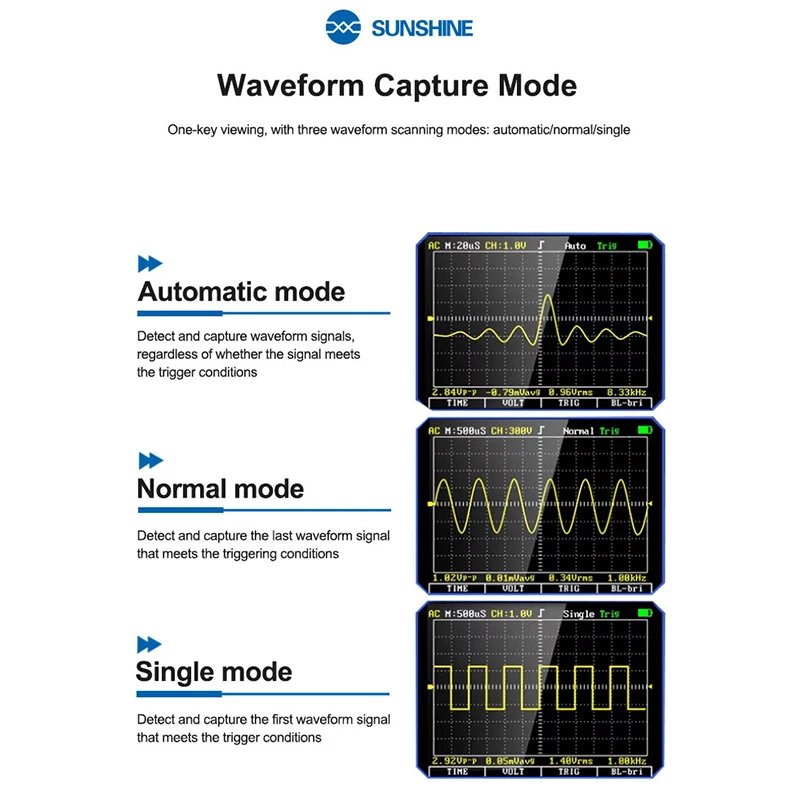 SUNSHINE

Waveform Capture Mode

One-key viewing, with three waveform scanning modes: automatic/normal/single

Automatic mode

Detect and capture waveform signals, regardless of whether the signal meets the trigger conditions

AC M:20uS CH:1.0V Auto Trig

2.84Vp-p -0.79mVavg 0.96Vrms 8.33kHz

TIME VOLT TRIG BL-bri

Normal mode

Detect and capture the last waveform signal that meets the triggering conditions

AC M:500uS CH:300V Normal Trig

1.02Vp-p 0.01mVavg 0.34Vrms 1.00kHz

TIME VOLT TRIG BL-bri

Single mode

Detect and capture the first waveform signal that meets the trigger conditions

AC M:500uS CH:1.0V Single Trig

2.92Vp-p 0.05mVavg 1.40Vrms 1.00kHz

TIME VOLT TRIG BL-bri