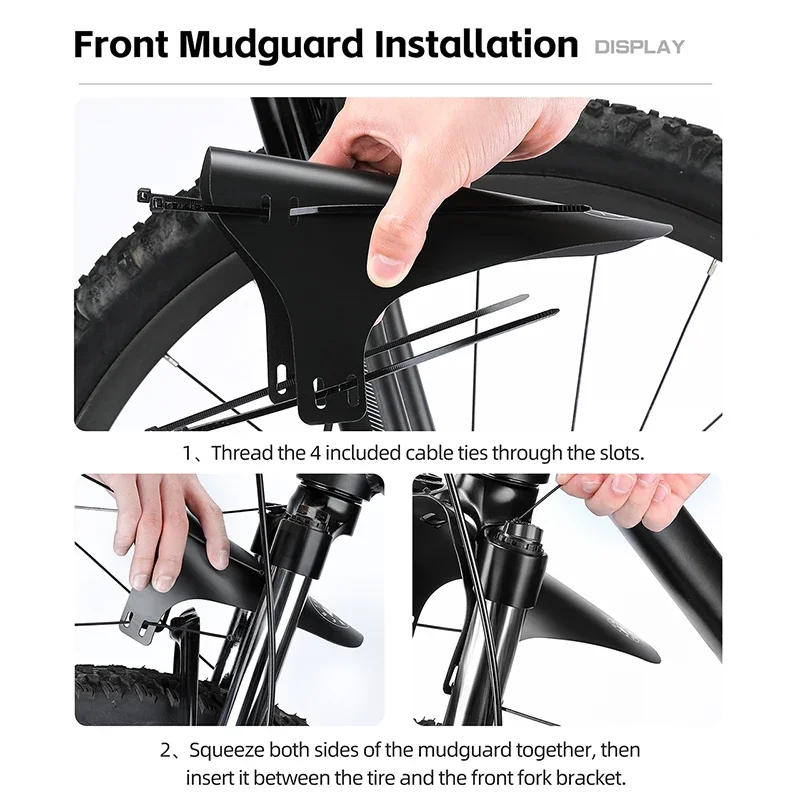 Front Mudguard Installation DISPLAY

1、Thread the 4 included cable ties through the slots.

2、Squeeze both sides of the mudguard together, then insert it between the tire and the front fork bracket.