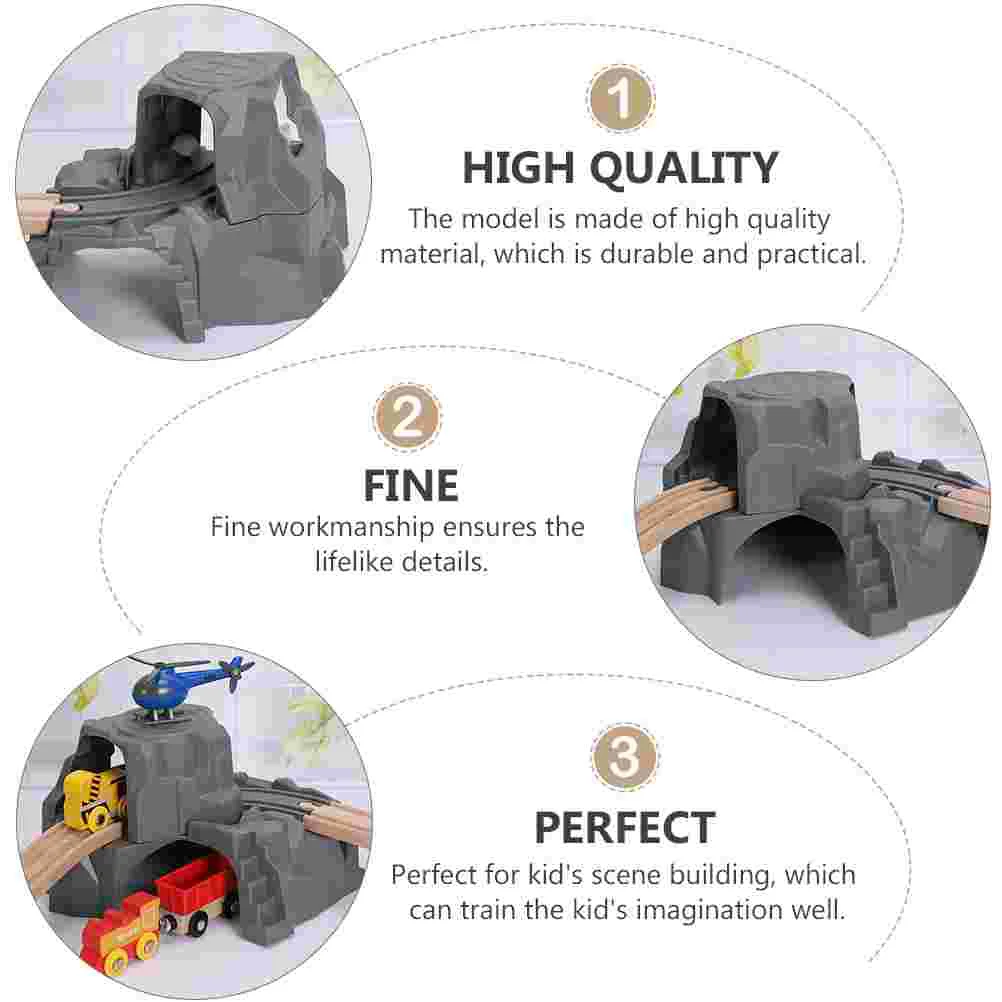 1

HIGH QUALITY

The model is made of high quality material, which is durable and practical.

2

FINE

Fine workmanship ensures the lifelike details.

3

PERFECT

Perfect for kid's scene building, which can train the kid's imagination well.