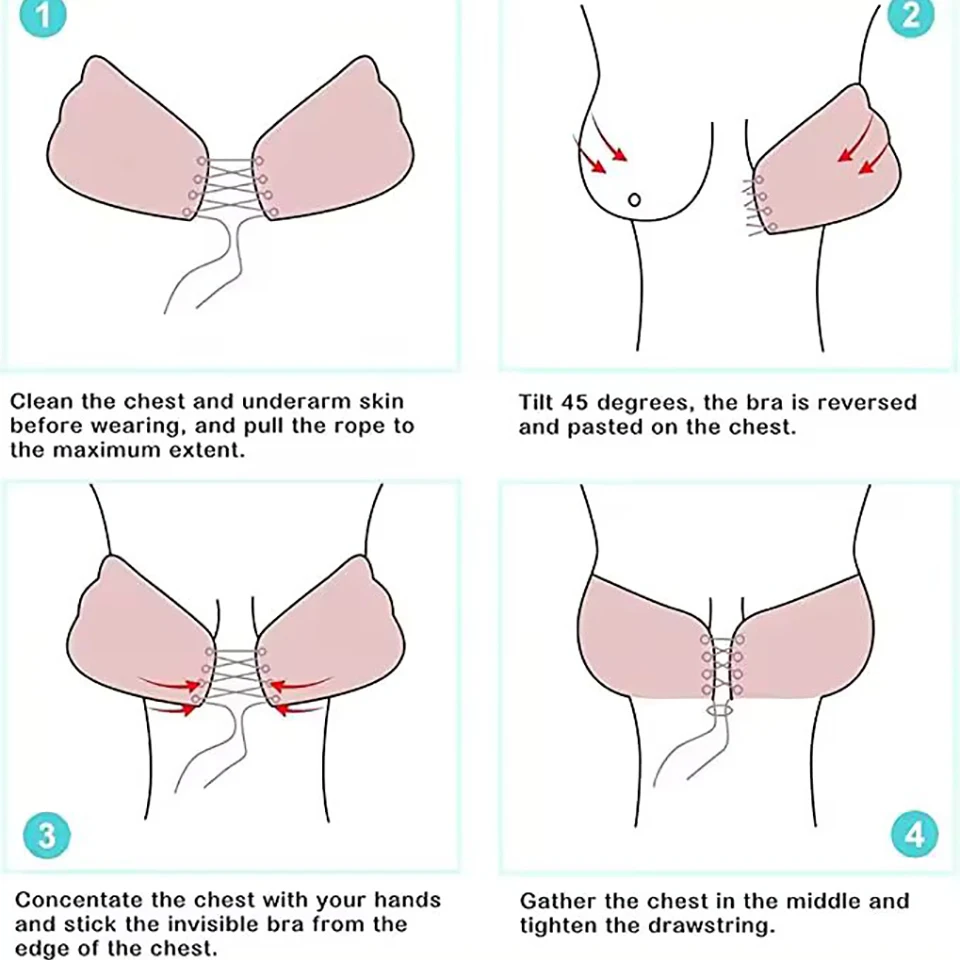 1

Clean the chest and underarm skin before wearing, and pull the rope to the maximum extent.

2

Tilt 45 degrees, the bra is reversed and pasted on the chest.

3

Concentate the chest with your hands and stick the invisible bra from the edge of the chest.

4

Gather the chest in the middle and tighten the drawstring.