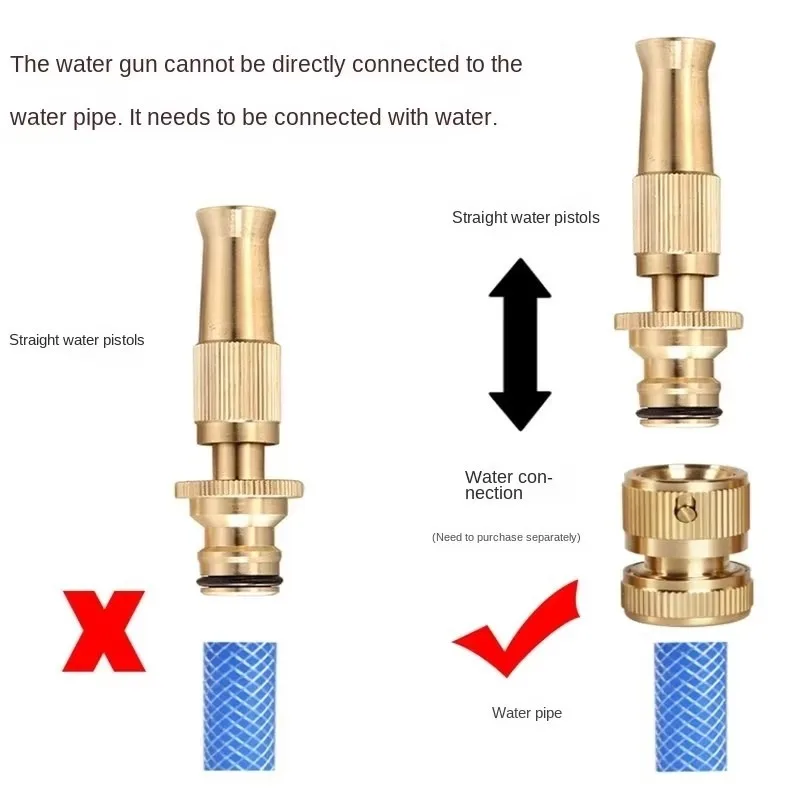 The water gun cannot be directly connected to the water pipe. It needs to be connected with water.

Straight water pistols

Straight water pistols

Water connection

(Need to purchase separately)

Water pipe