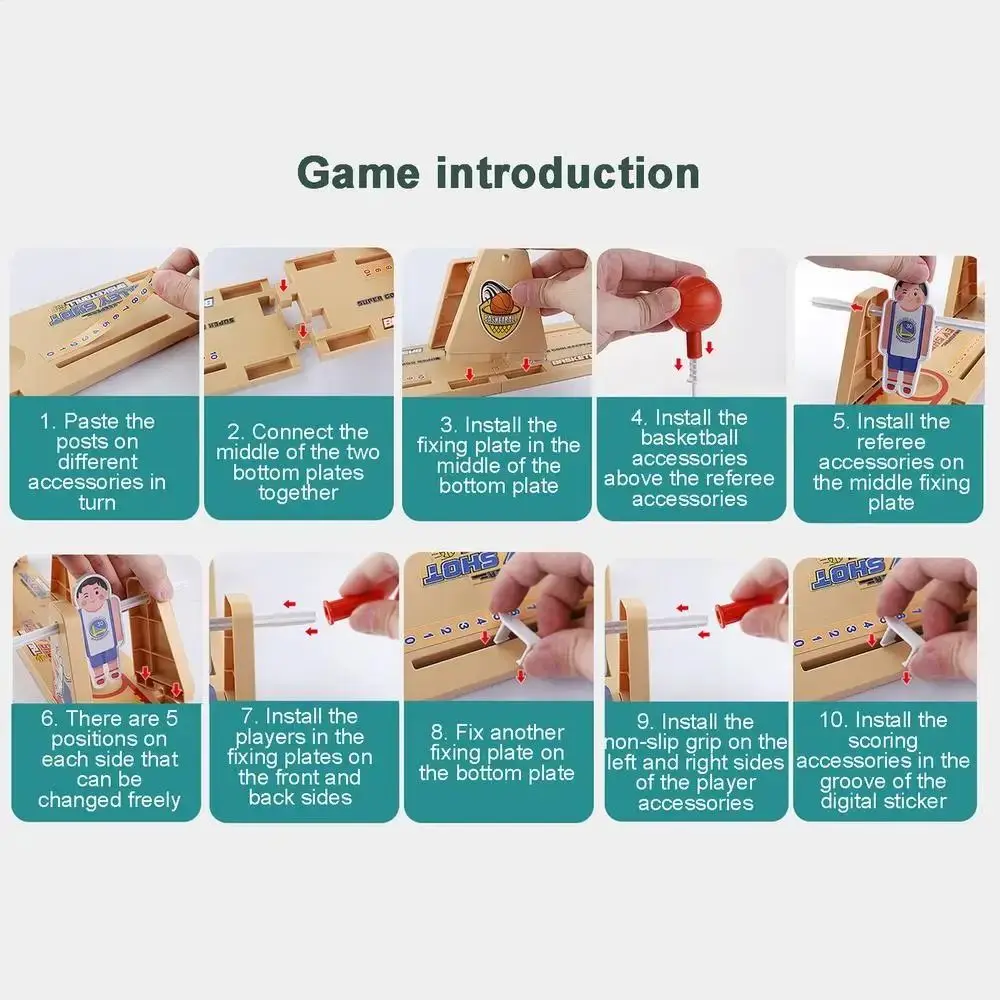 Game introduction

1. Paste the posts on different accessories in turn

2. Connect the middle of the two bottom plates together

3. Install the fixing plate in the middle of the bottom plate

4. Install the basketball accessories above the referee accessories

5. Install the referee accessories on the middle fixing plate

6. There are 5 positions on each side that can be changed freely

7. Install the players in the fixing plates on the front and back sides

8. Fix another fixing plate on the bottom plate

9. Install the non-slip grip on the left and right sides of the player accessories

10. Install the scoring accessories in the groove of the digital sticker