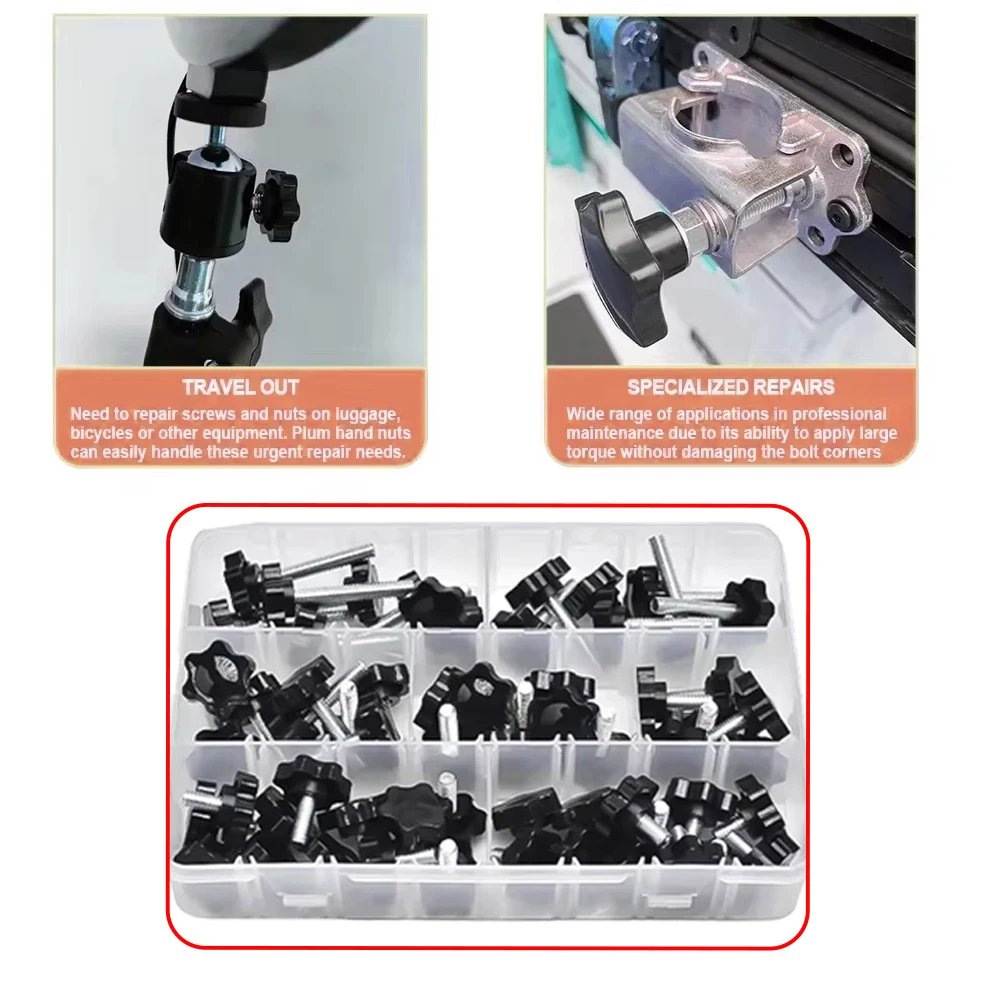 TRAVEL OUT

Need to repair screws and nuts on luggage, bicycles or other equipment. Plum hand nuts can easily handle these urgent repair needs.

SPECIALIZED REPAIRS

Wide range of applications in professional maintenance due to its ability to apply large torque without damaging the bolt corners