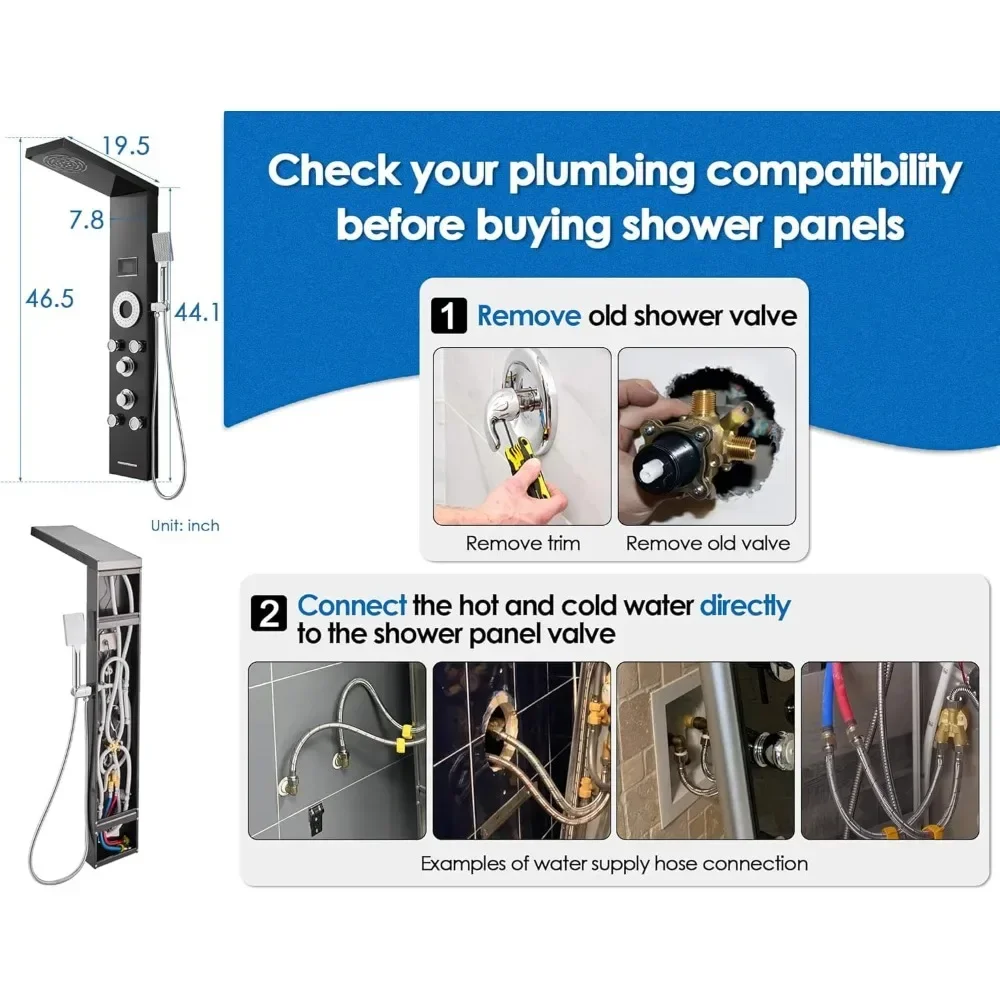 19.5

7.8

46.5

44.1

Unit: inch

Check your plumbing compatibility before buying shower panels

1 Remove old shower valve

Remove trim

Remove old valve

2 Connect the hot and cold water directly to the shower panel valve

Examples of water supply hose connection