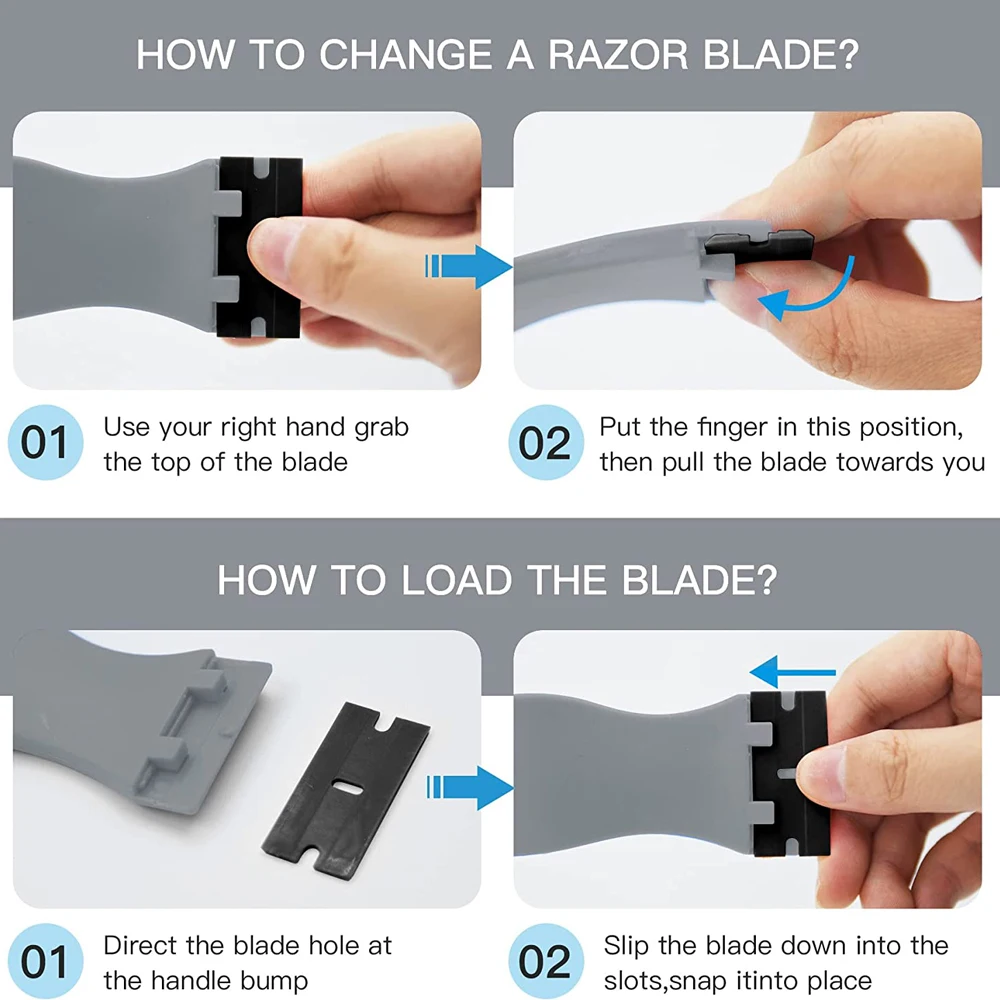 HOW TO CHANGE A RAZOR BLADE?

01 Use your right hand grab the top of the blade

02 Put the finger in this position, then pull the blade towards you

HOW TO LOAD THE BLADE?

01 Direct the blade hole at the handle bump

02 Slip the blade down into the slots,snap itinto place