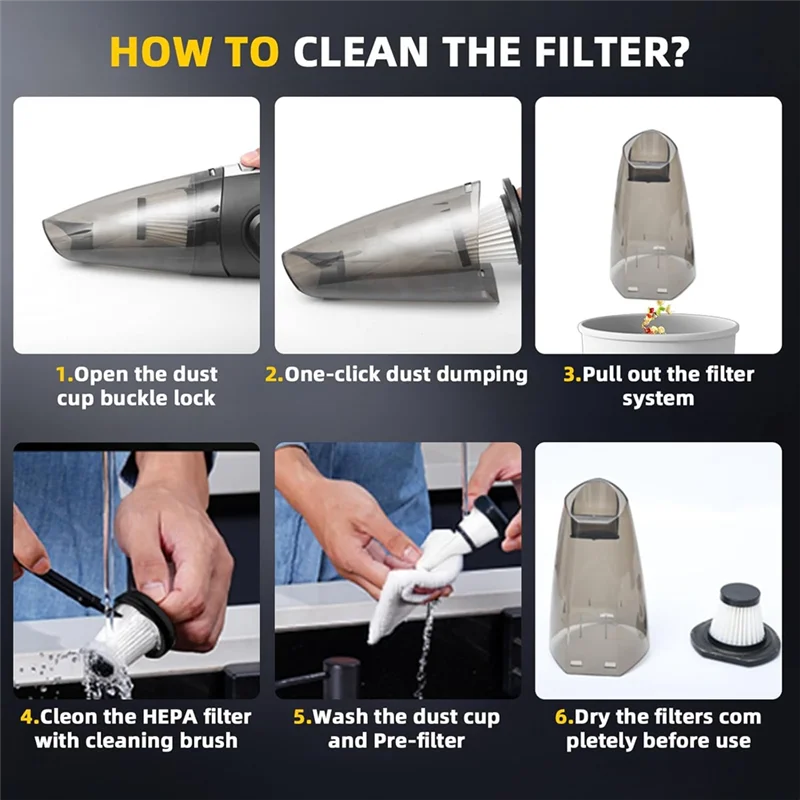 HOW TO CLEAN THE FILTER?

1.Open the dust cup buckle lock

2.One-click dust dumping

3.Pull out the filter system

4.Cleon the HEPA filter with cleaning brush

5.Wash the dust cup and Pre-filter

6.Dry the filters com pletely before use