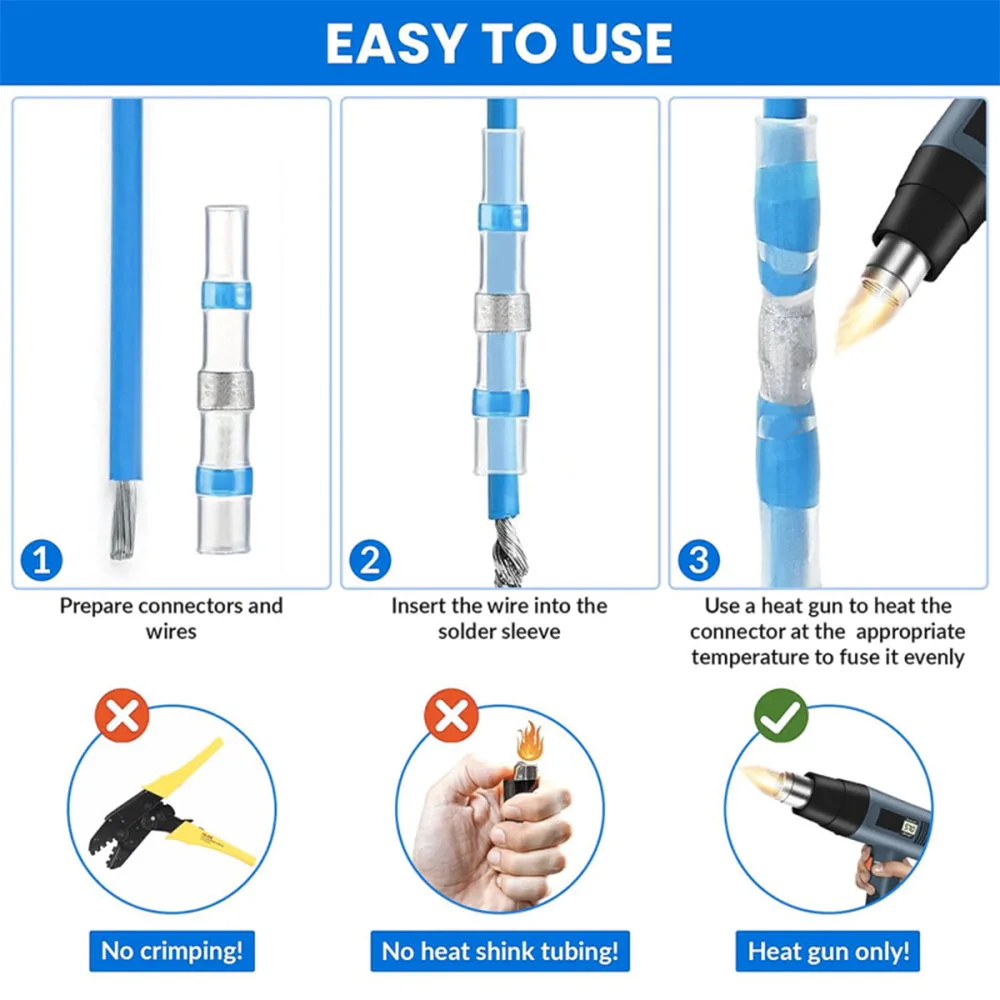 EASY TO USE

1

Prepare connectors and wires

2

Insert the wire into the solder sleeve

3

Use a heat gun to heat the connector at the appropriate temperature to fuse it evenly

No crimping!

No heat shink tubing!

Heat gun only!