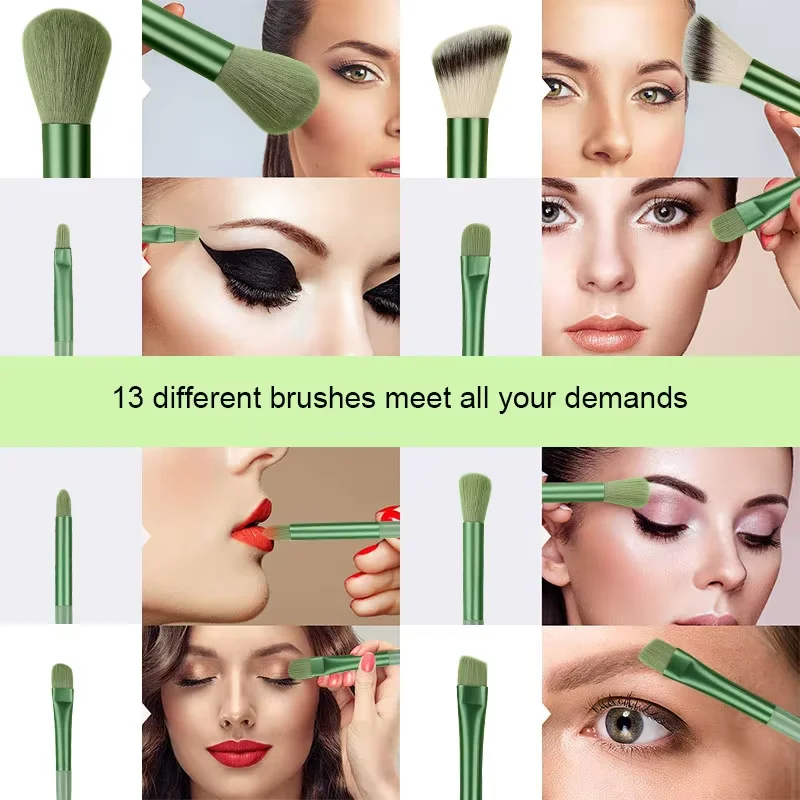 13 different brushes meet all your demands