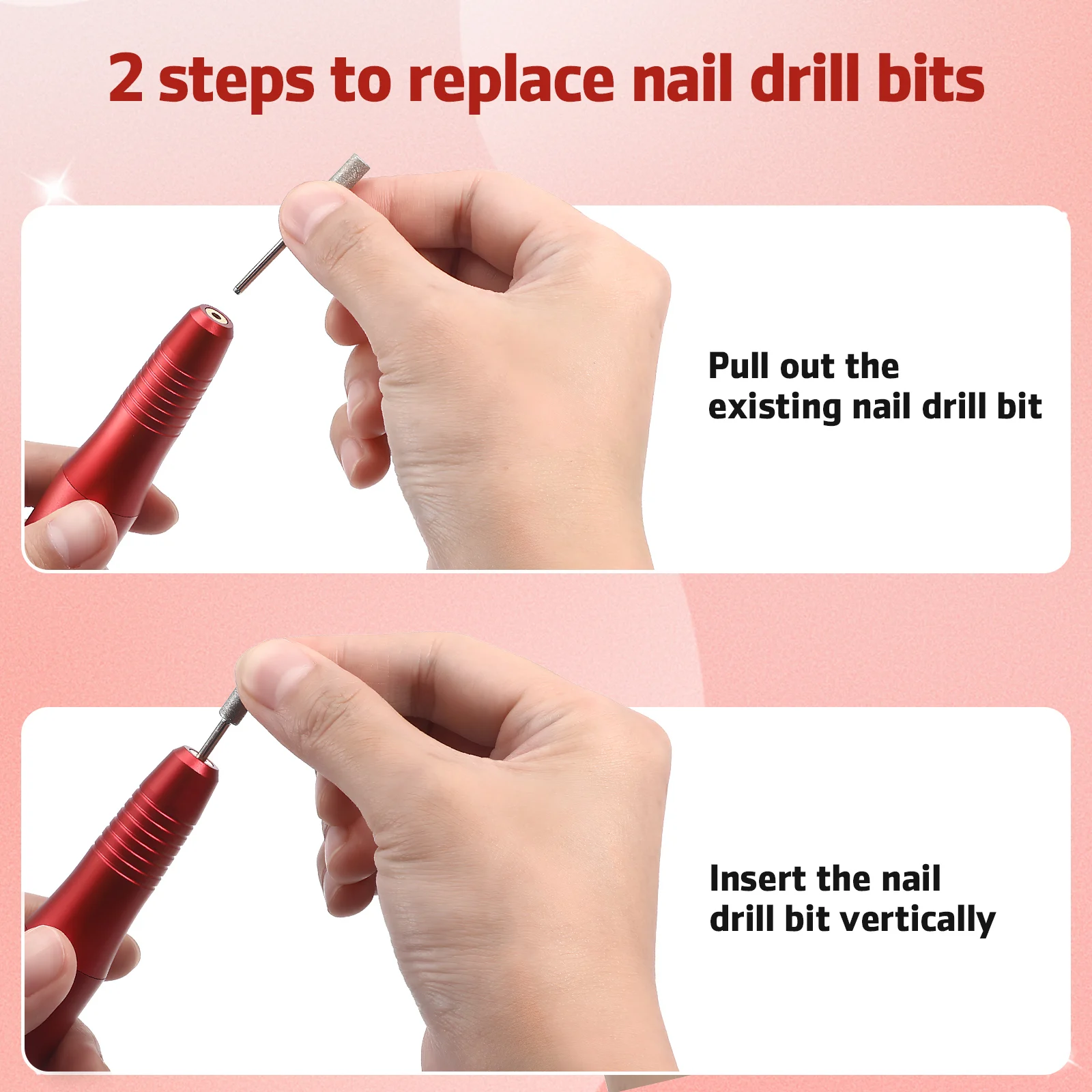 2 steps to replace nail drill bits

Pull out the existing nail drill bit

Insert the nail drill bit vertically