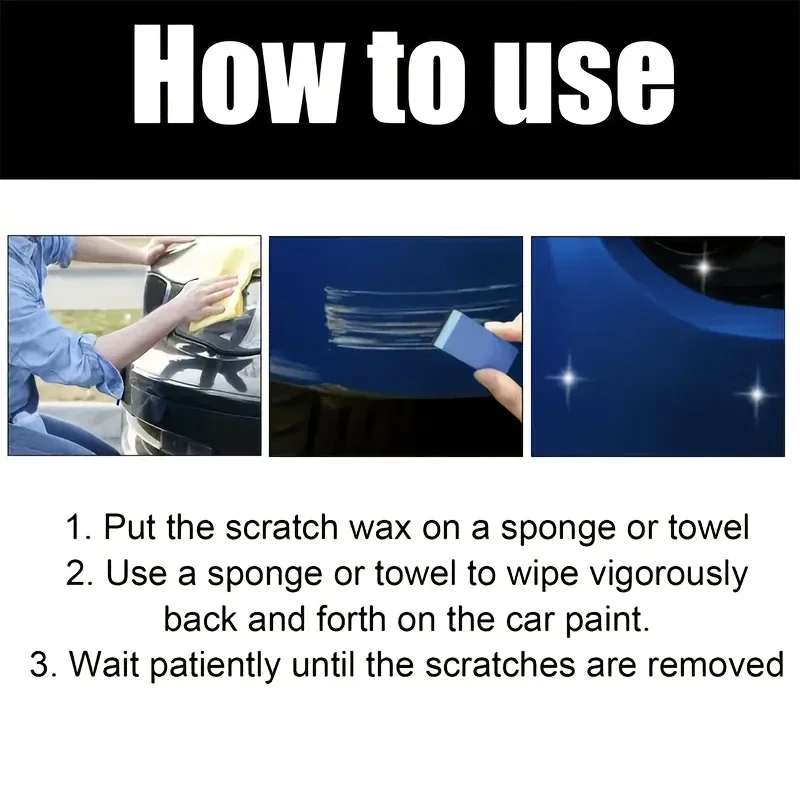 How to use

1. Put the scratch wax on a sponge or towel
2. Use a sponge or towel to wipe vigorously back and forth on the car paint.
3. Wait patiently until the scratches are removed