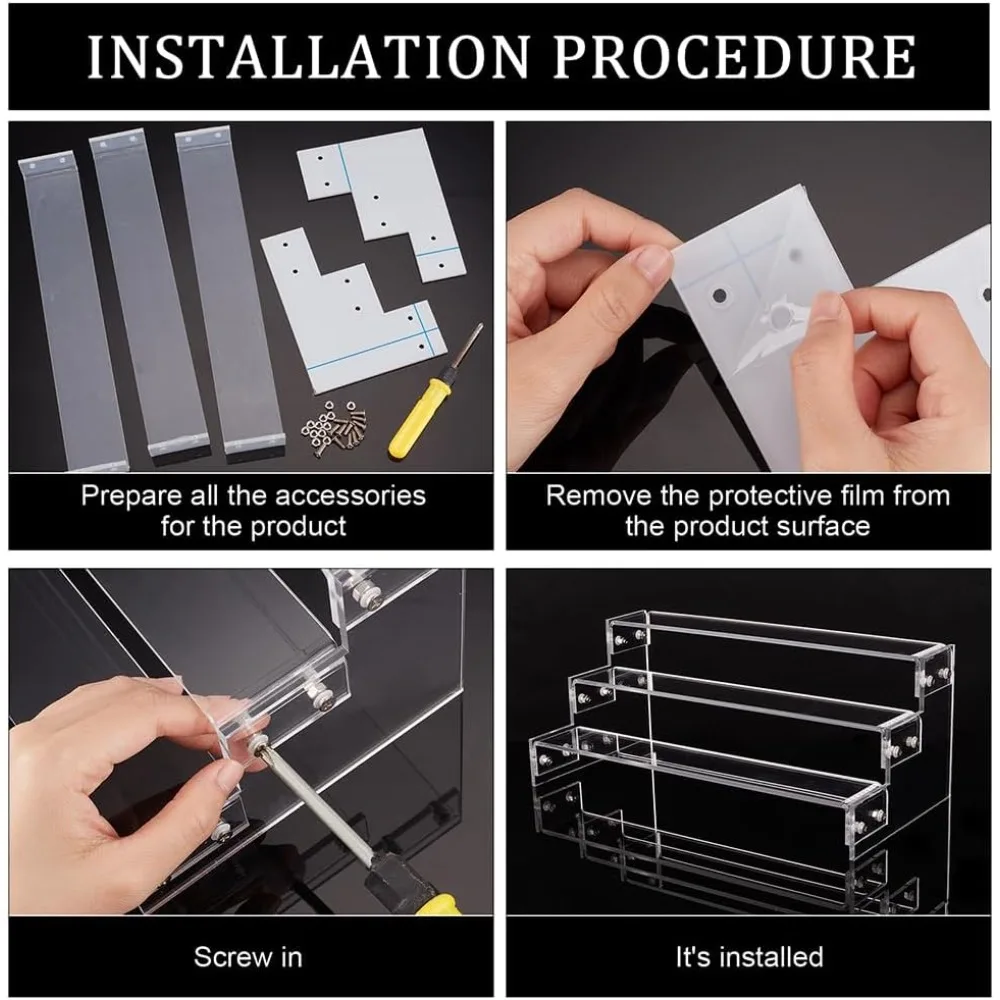 INSTALLATION PROCEDURE

Prepare all the accessories for the product

Remove the protective film from the product surface

Screw in

It's installed