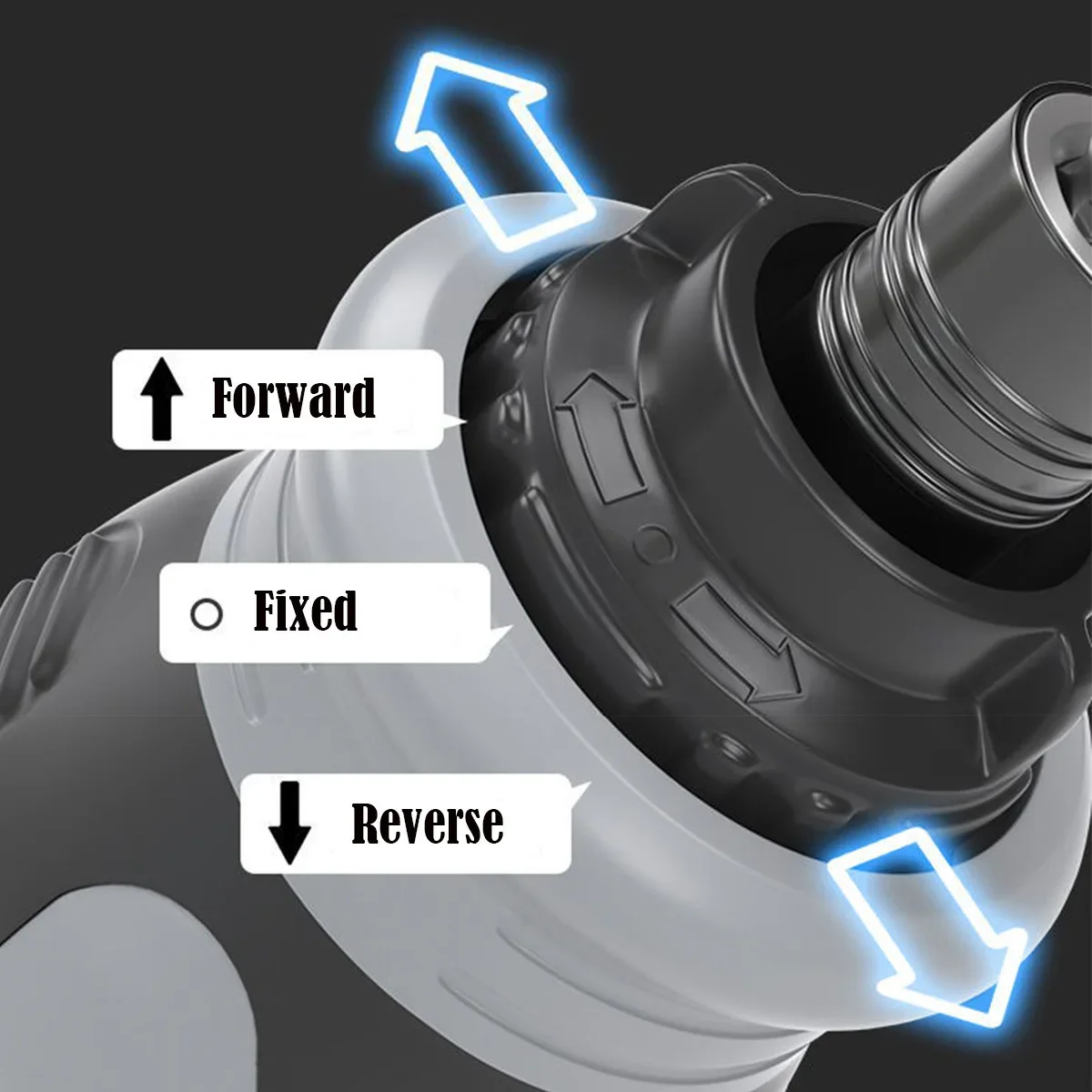 Forward

Fixed

Reverse