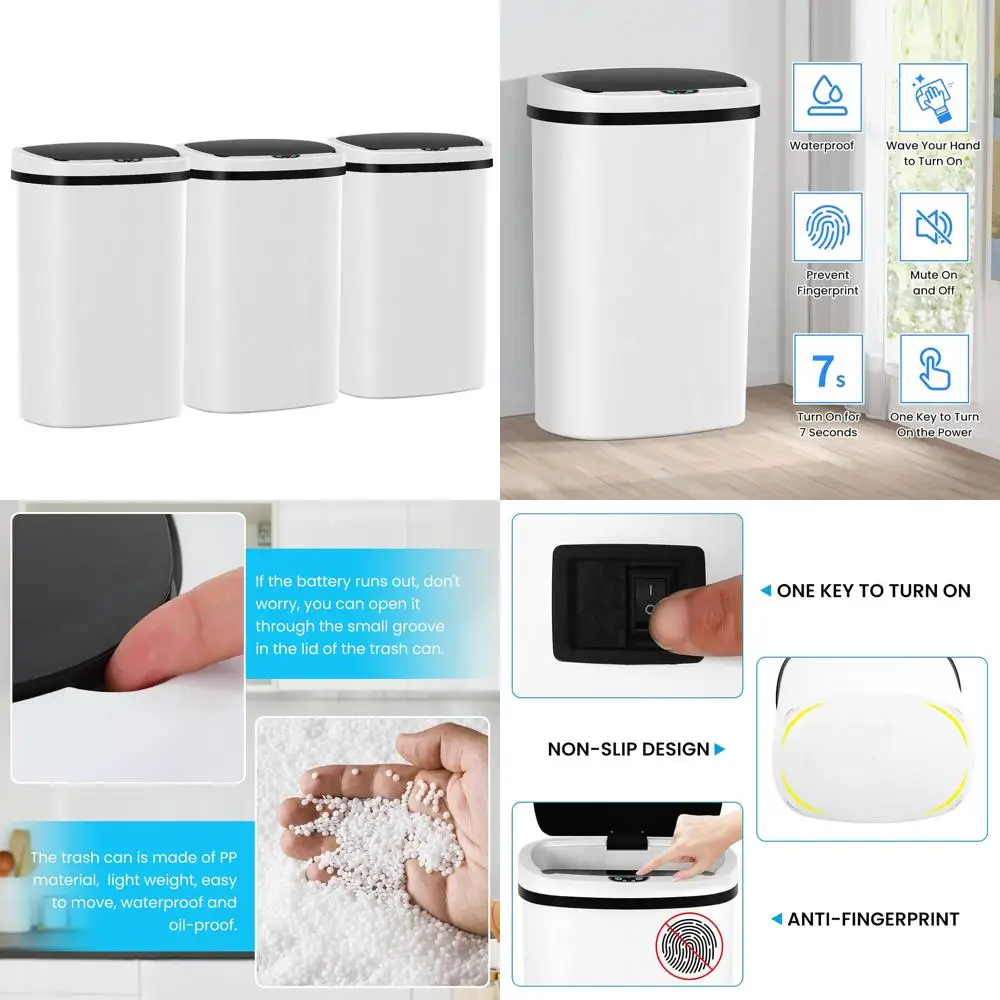 Waterproof

Wave Your Hand to Turn On

Prevent Fingerprint

Mute On and Off

7s

Turn On for 7 Seconds

One Key to Turn On the Power

If the battery runs out, don't worry, you can open it through the small groove in the lid of the trash can.

The trash can is made of PP material, light weight, easy to move, waterproof and oil-proof.

ONE KEY TO TURN ON

NON-SLIP DESIGN

ANTI-FINGERPRINT