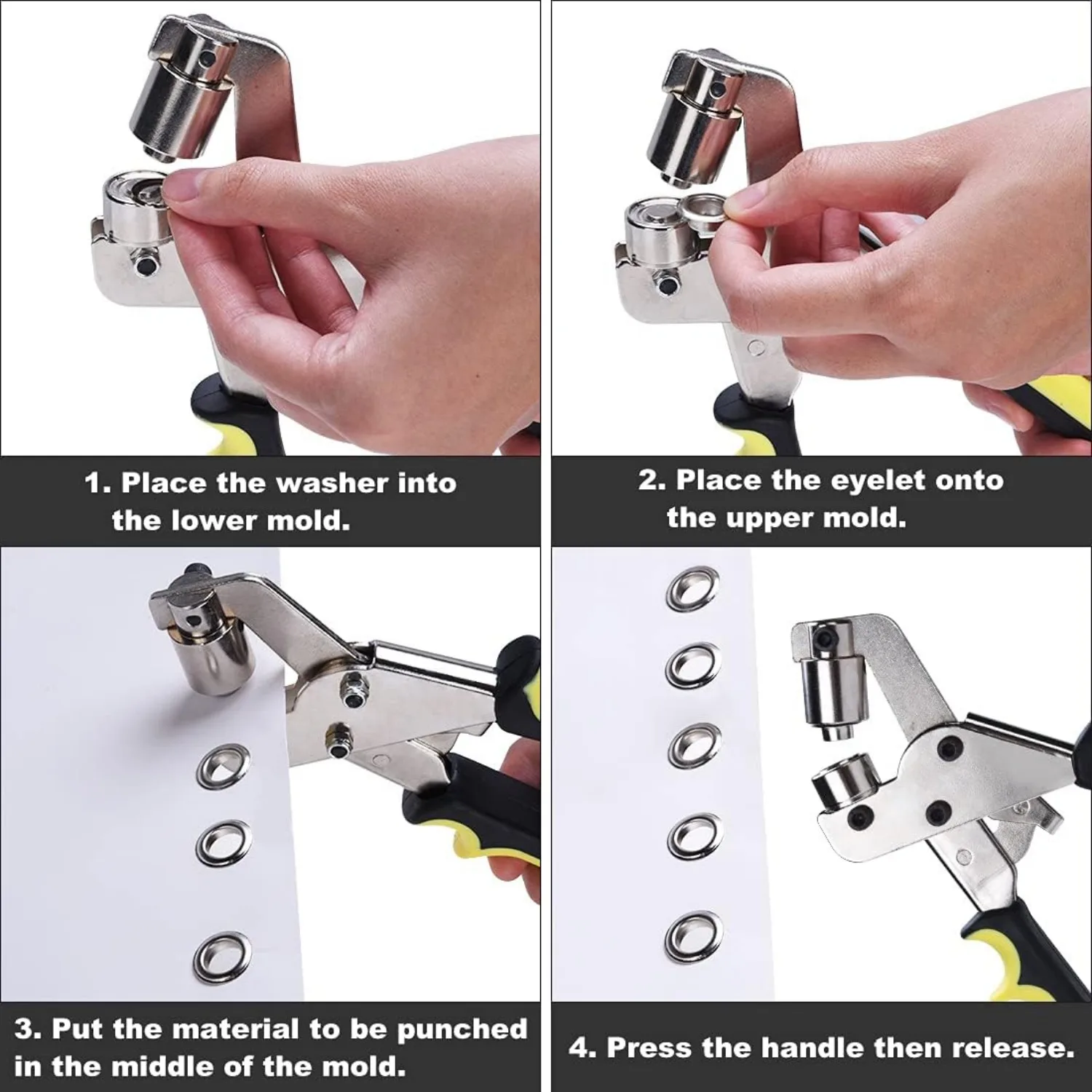 1. Place the washer into the lower mold.

2. Place the eyelet onto the upper mold.

3. Put the material to be punched in the middle of the mold.

4. Press the handle then release.