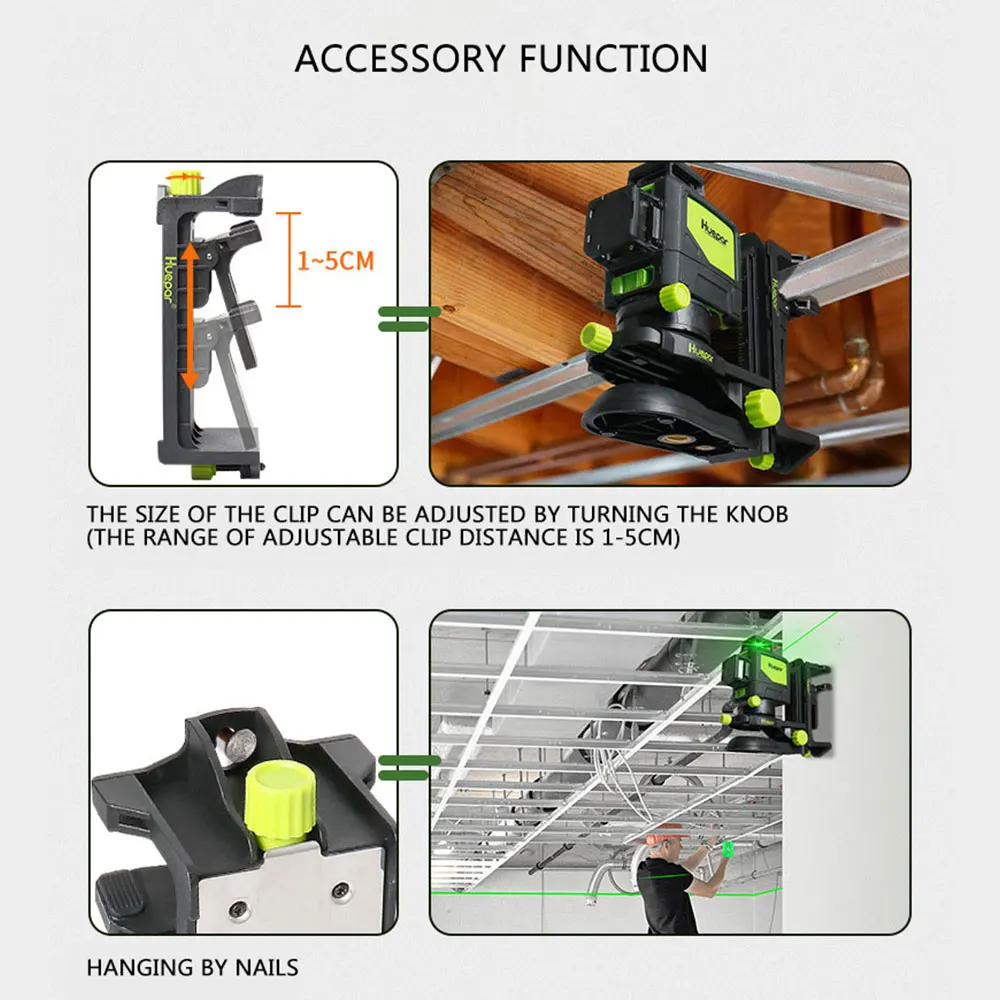 ACCESSORY FUNCTION

Huepar

1~5CM

Huepar

Huepar

Huepar

THE SIZE OF THE CLIP CAN BE ADJUSTED BY TURNING THE KNOB (THE RANGE OF ADJUSTABLE CLIP DISTANCE IS 1-5CM)

Huepar

HANGING BY NAILS