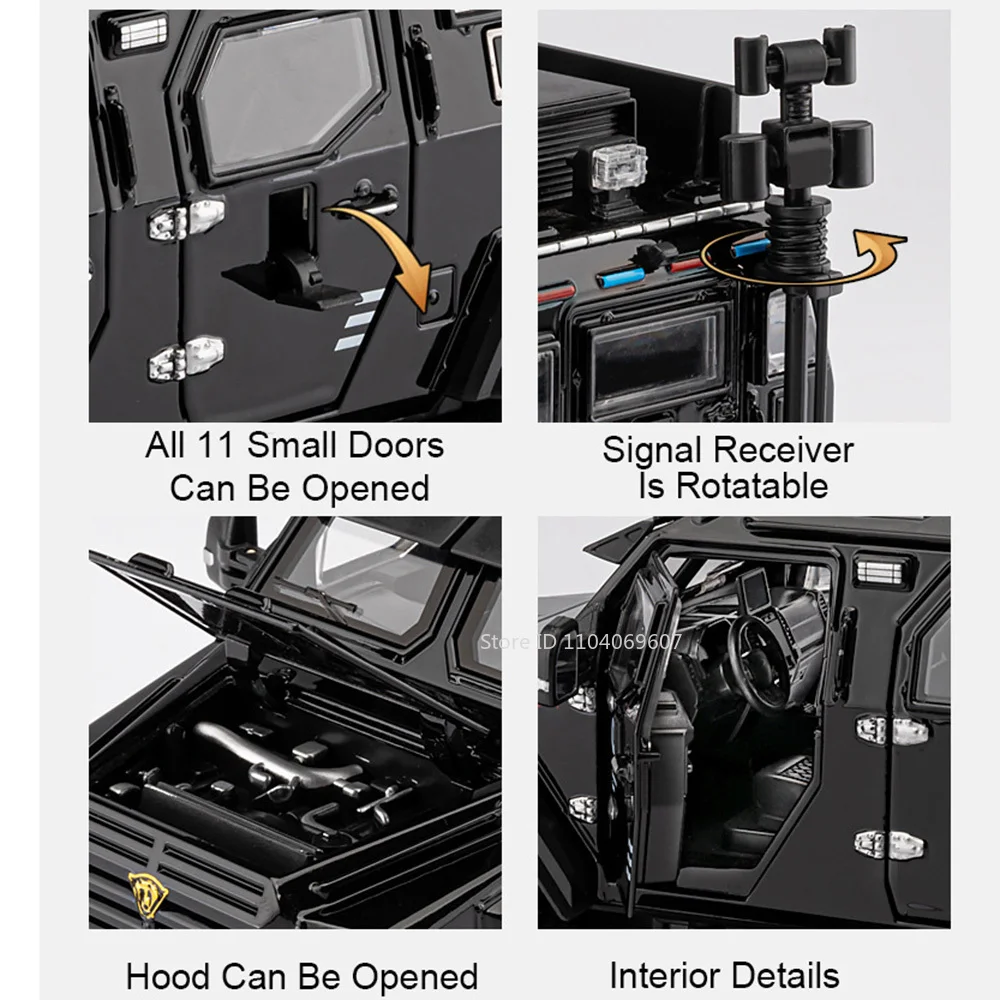 All 11 Small Doors Can Be Opened

Signal Receiver Is Rotatable

Store ID 1104069607

Hood Can Be Opened

Interior Details