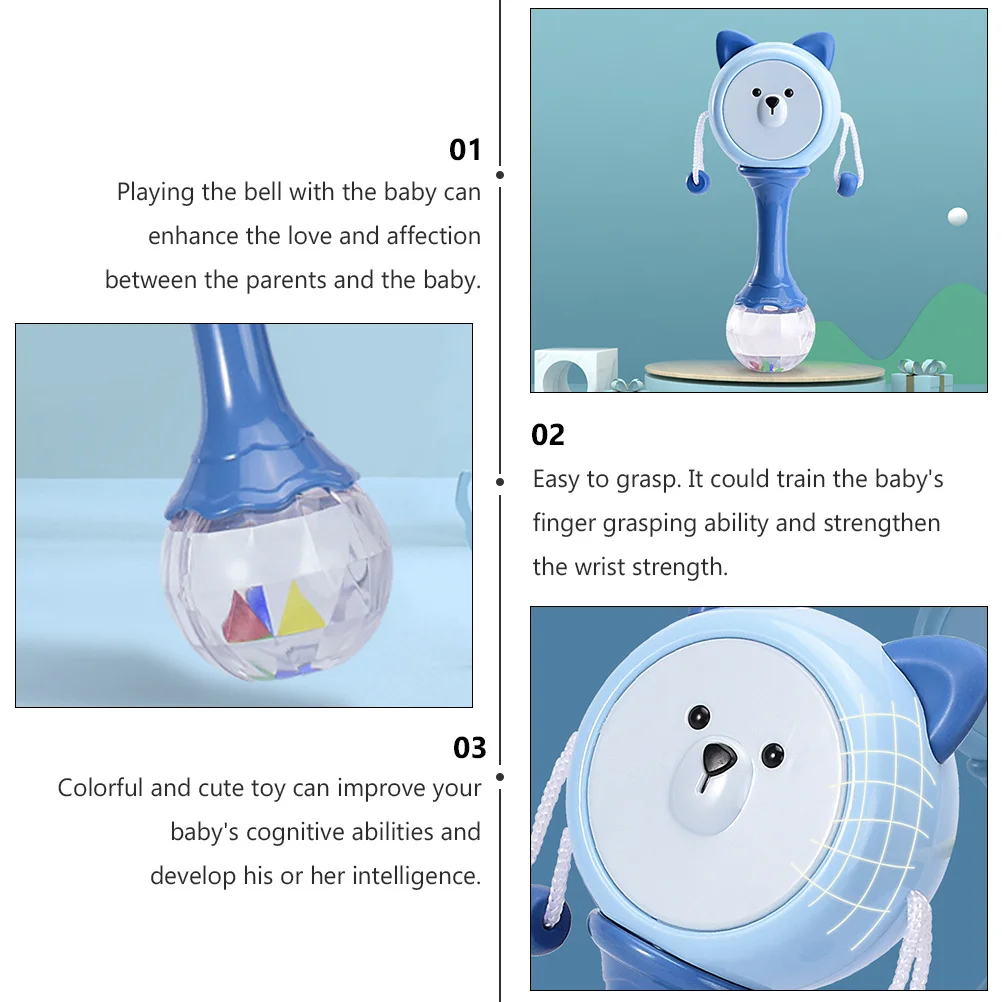 01
Playing the bell with the baby can enhance the love and affection between the parents and the baby.

02
Easy to grasp. It could train the baby's finger grasping ability and strengthen the wrist strength.

03
Colorful and cute toy can improve your baby's cognitive abilities and develop his or her intelligence.