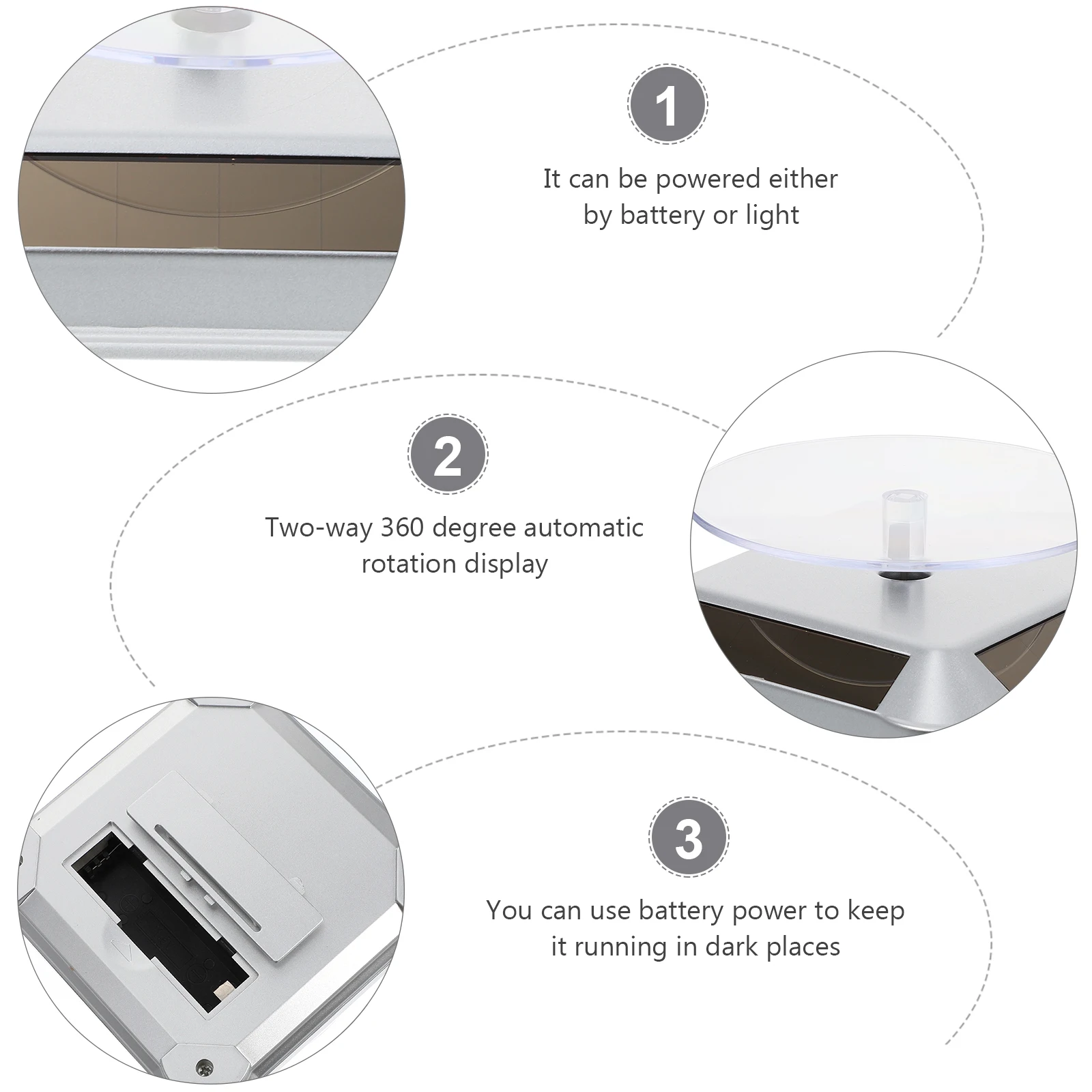 1

It can be powered either by battery or light

2

Two-way 360 degree automatic rotation display

3

You can use battery power to keep it running in dark places