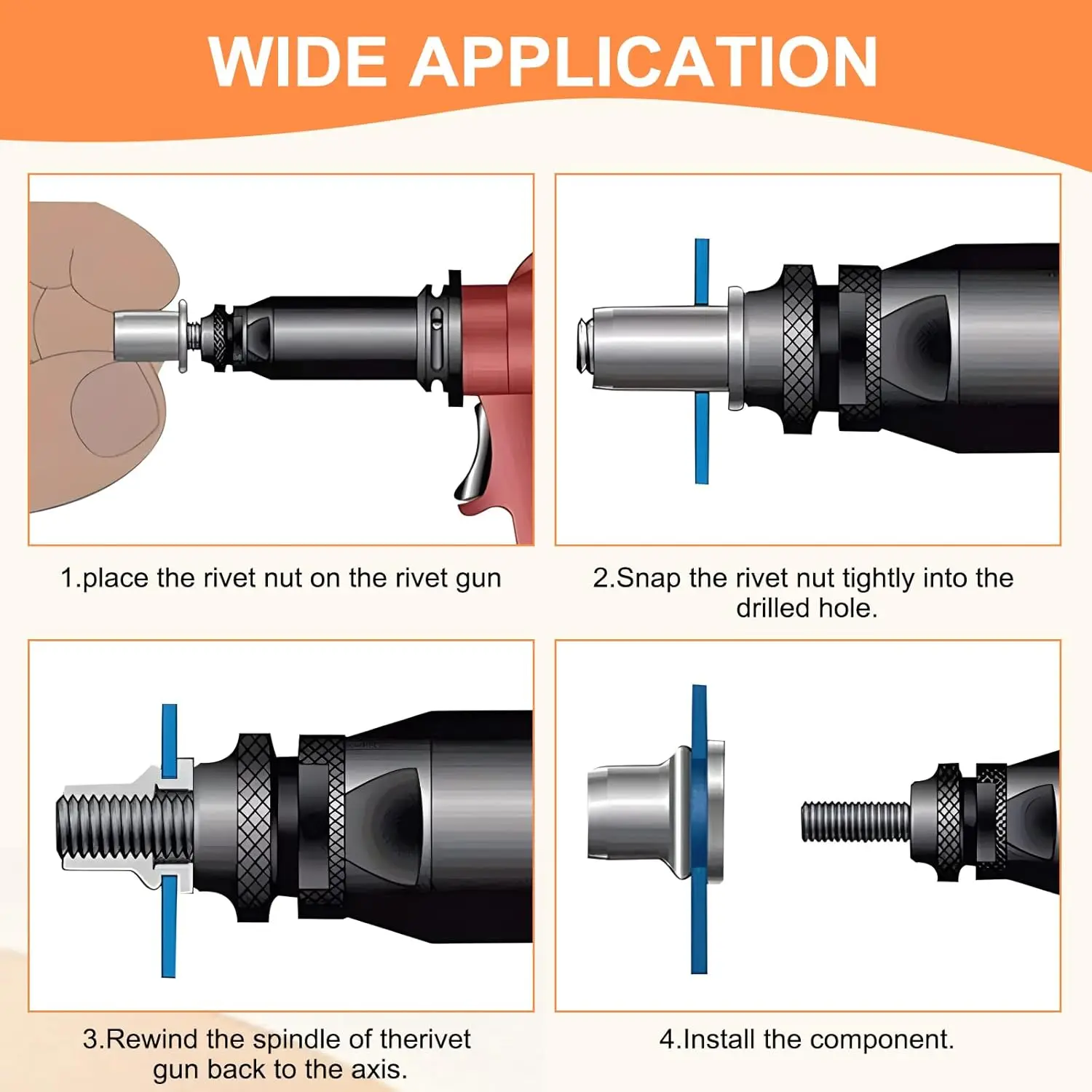 WIDE APPLICATION

1.place the rivet nut on the rivet gun

2.Snap the rivet nut tightly into the drilled hole.

3.Rewind the spindle of therivet gun back to the axis.

4.Install the component.