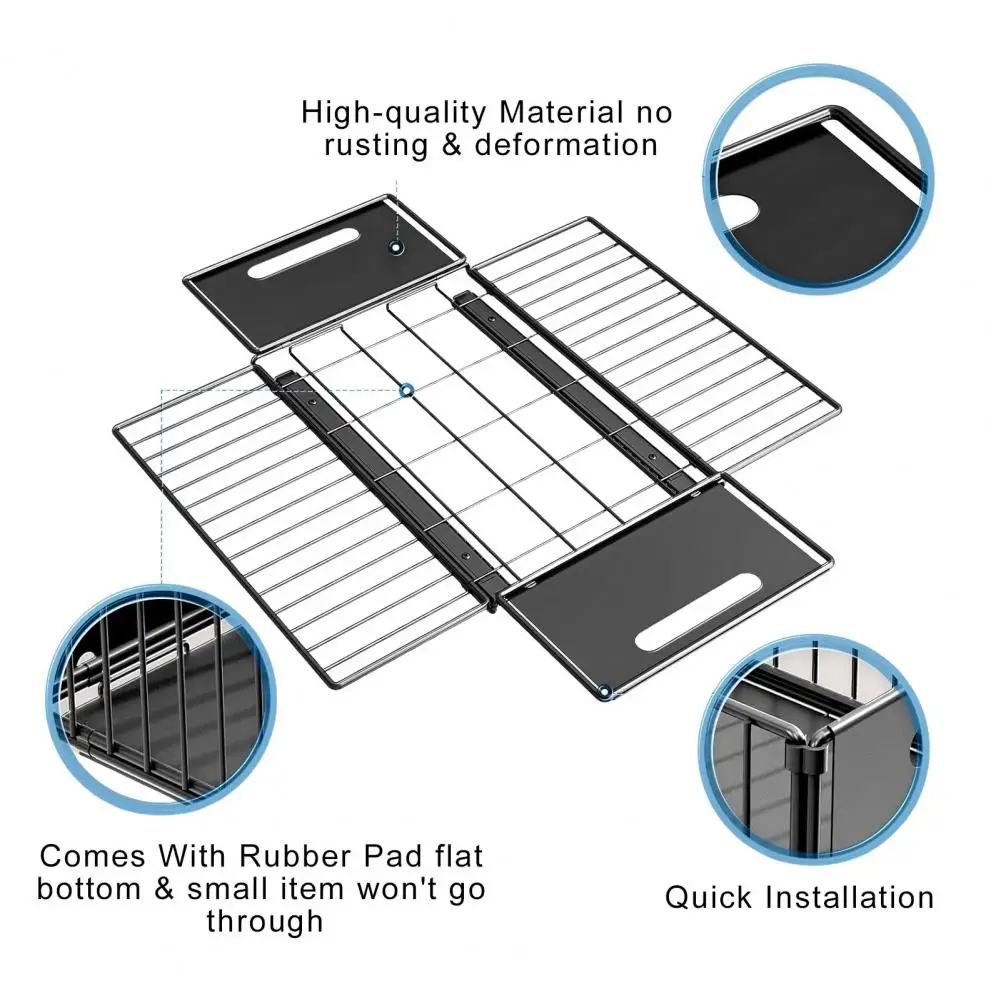 High-quality Material no rusting & deformation

Comes With Rubber Pad flat bottom & small item won't go through

Quick Installation