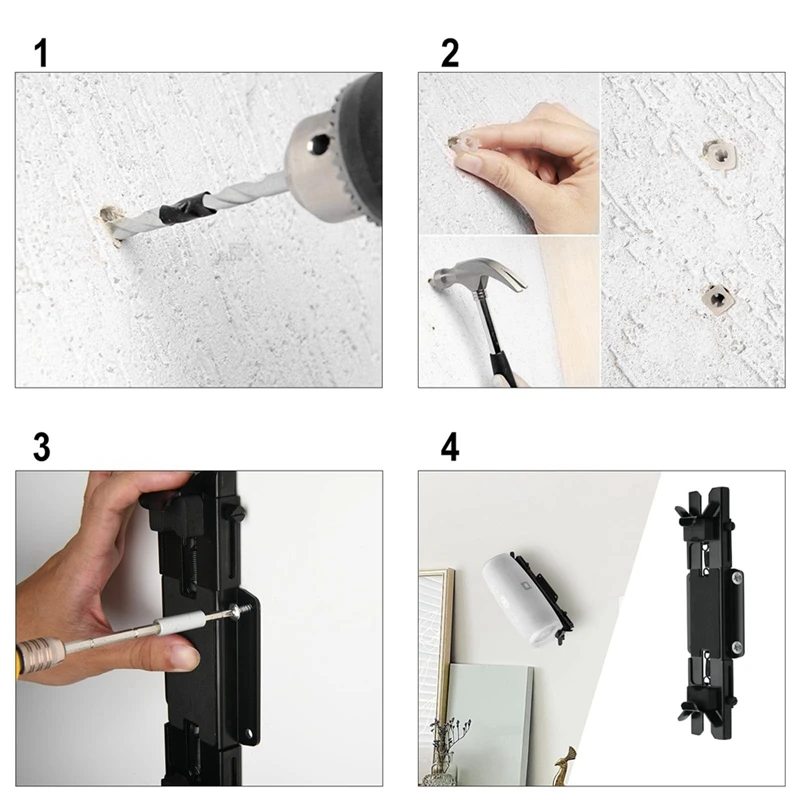 1

2

3

4