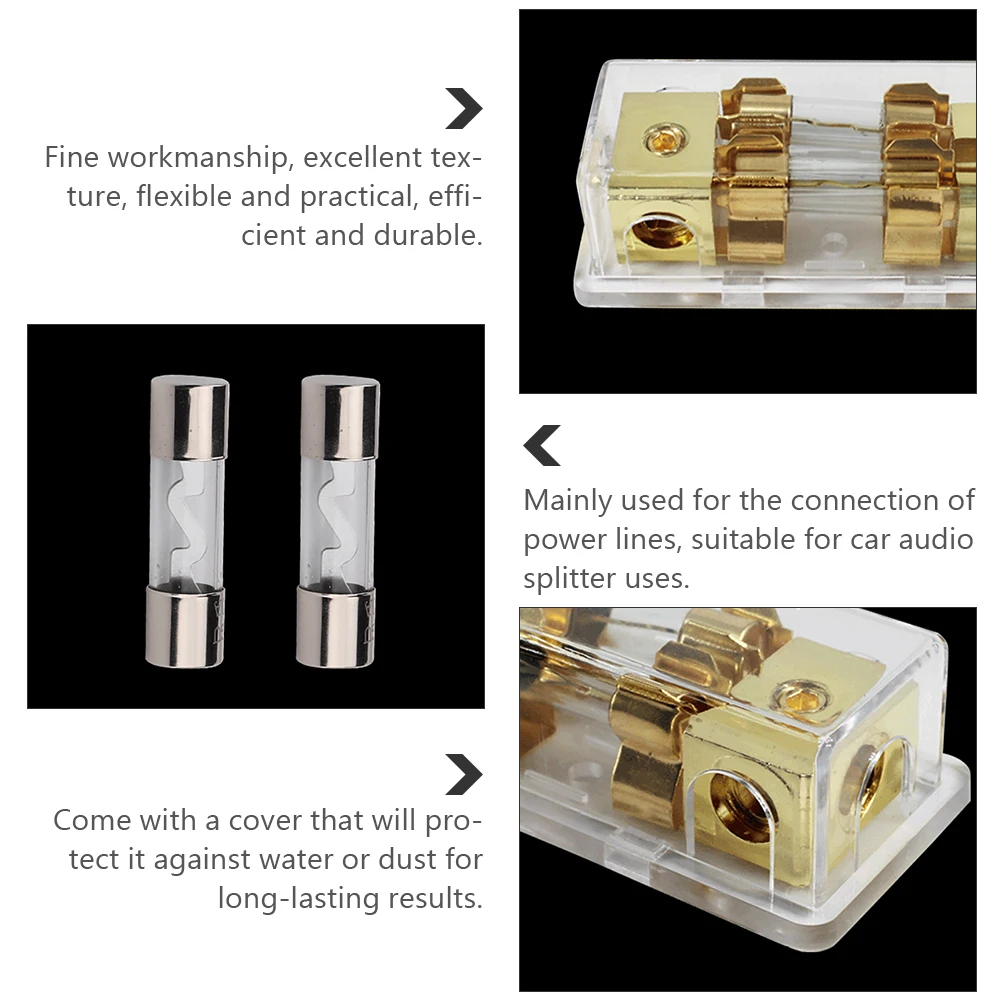 Fine workmanship, excellent texture, flexible and practical, efficient and durable.

Mainly used for the connection of power lines, suitable for car audio splitter uses.

Come with a cover that will protect it against water or dust for long-lasting results.